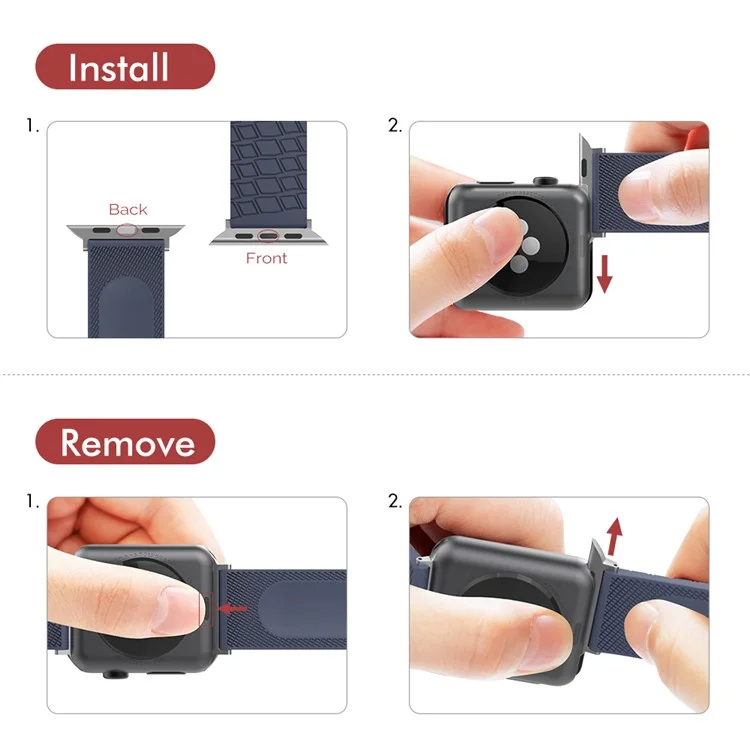 Install

1.

Back

Front

2.

Remove

1.

2.