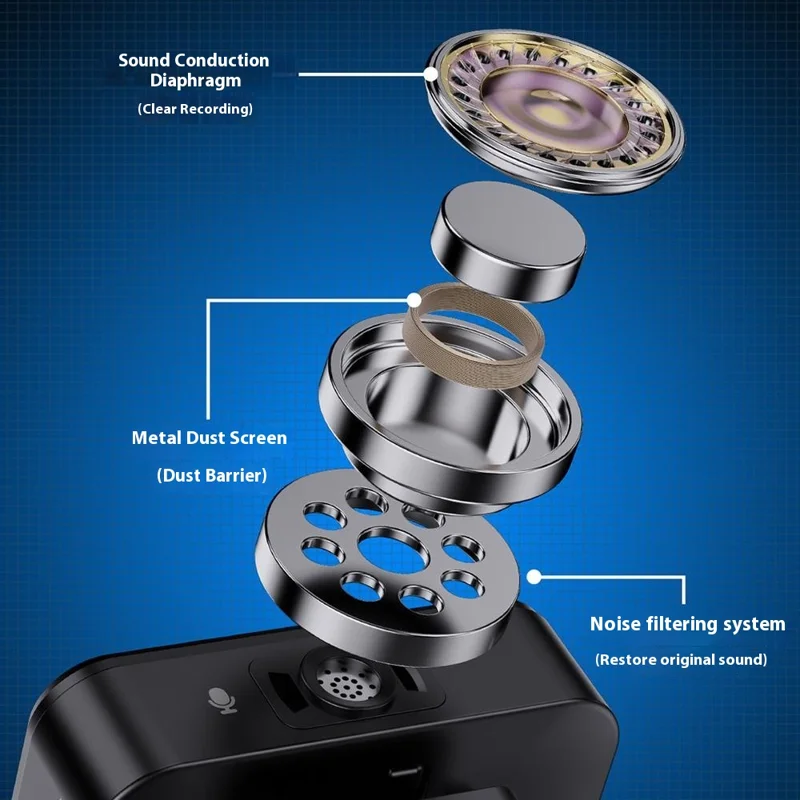 Sound Conduction Diaphragm

(Clear Recording)

Metal Dust Screen

(Dust Barrier)

Noise filtering system

(Restore original sound)