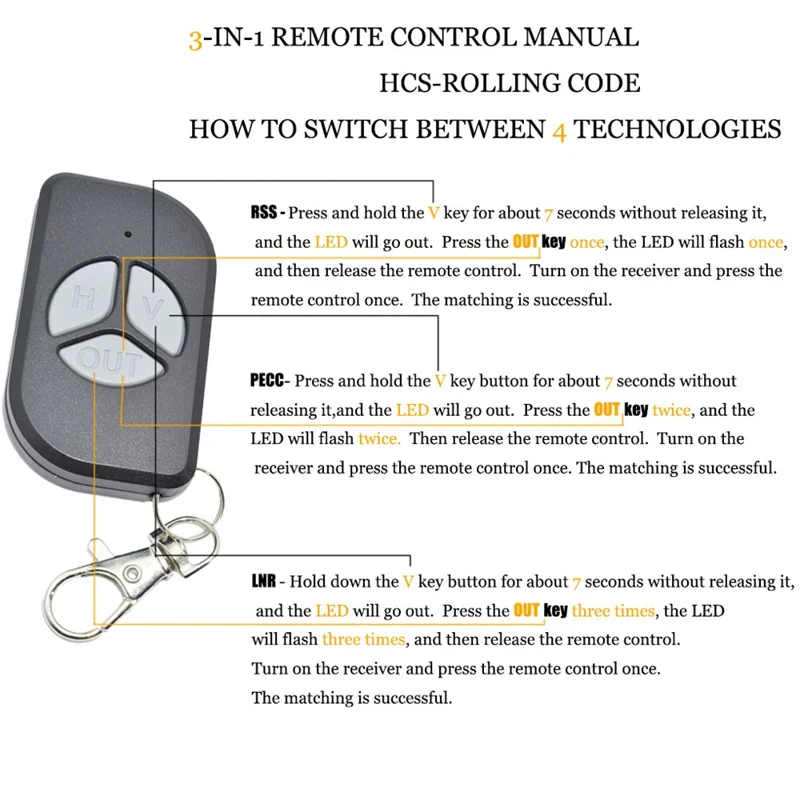 3-IN-1 REMOTE CONTROL MANUAL

HCS-ROLLING CODE

HOW TO SWITCH BETWEEN 4 TECHNOLOGIES

H

V

OUT

RSS - Press and hold the V key for about 7 seconds without releasing it, and the LED will go out. Press the OUT key once, the LED will flash once, and then release the remote control. Turn on the receiver and press the remote control once. The matching is successful.

PECC- Press and hold the V key button for about 7 seconds without releasing it,and the LED will go out. Press the OUT key twice, and the LED will flash twice. Then release the remote control. Turn on the receiver and press the remote control once. The matching is successful.

LNR - Hold down the V key button for about 7 seconds without releasing it, and the LED will go out. Press the OUT key three times, the LED will flash three times, and then release the remote control. Turn on the receiver and press the remote control once. The matching is successful.