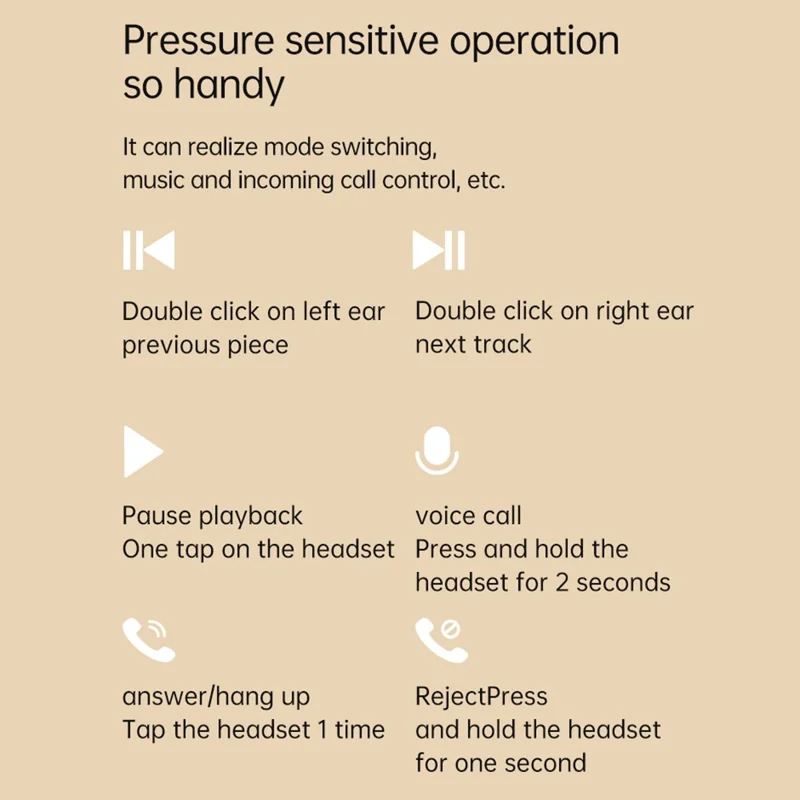 Pressure sensitive operation so handy

It can realize mode switching, music and incoming call control, etc.

Double click on left ear previous piece

Double click on right ear next track

Pause playback
One tap on the headset

voice call
Press and hold the headset for 2 seconds

answer/hang up
Tap the headset 1 time

RejectPress and hold the headset for one second