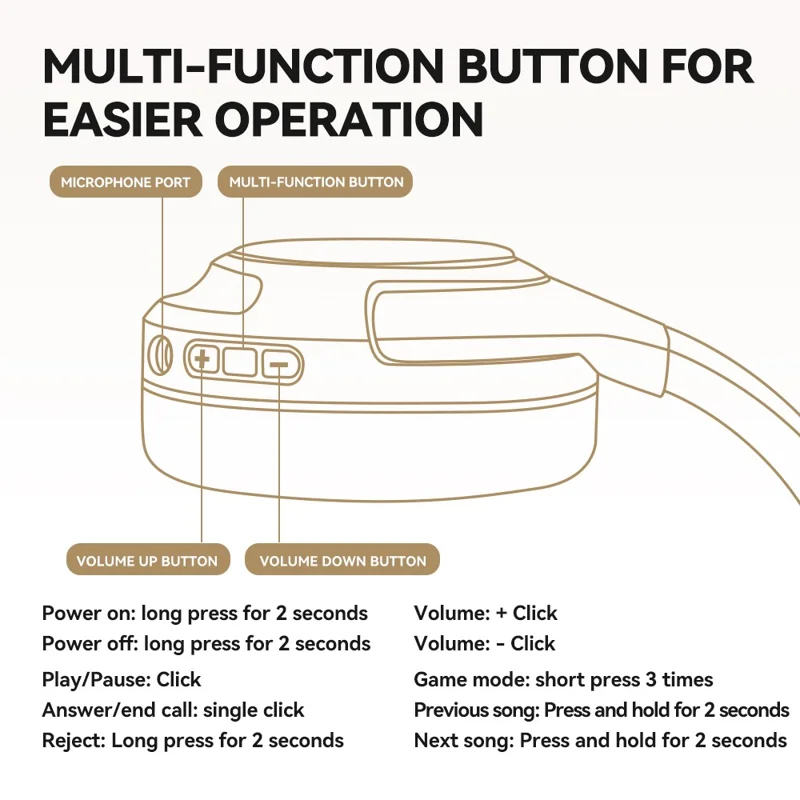 MULTI-FUNCTION BUTTON FOR EASIER OPERATION

MICROPHONE PORT

MULTI-FUNCTION BUTTON

VOLUME UP BUTTON

VOLUME DOWN BUTTON

Power on: long press for 2 seconds
Power off: long press for 2 seconds
Play/Pause: Click
Answer/end call: single click
Reject: Long press for 2 seconds

Volume: + Click
Volume: - Click
Game mode: short press 3 times
Previous song: Press and hold for 2 seconds
Next song: Press and hold for 2 seconds