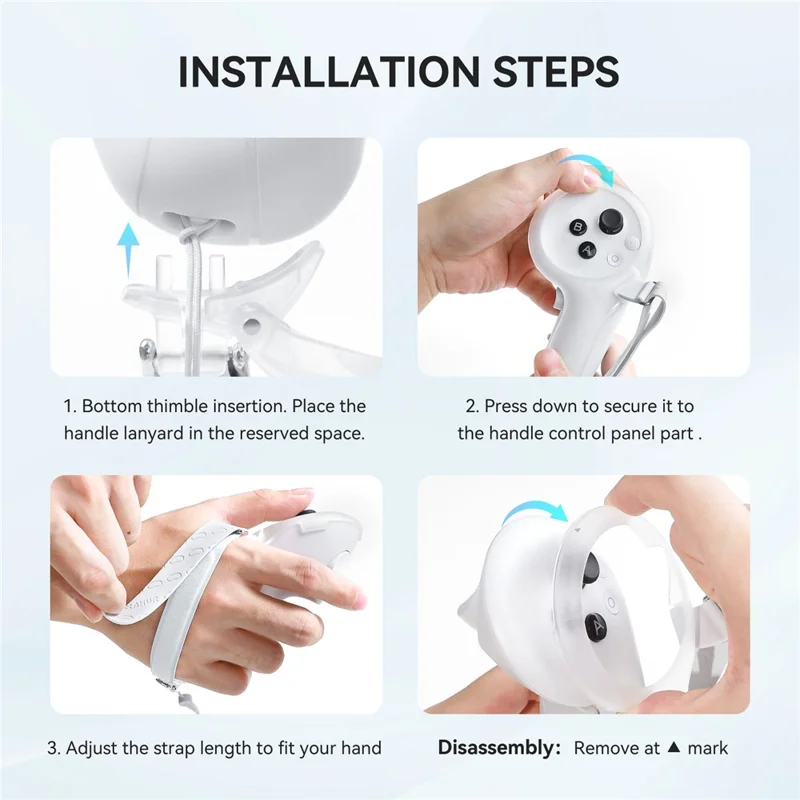 INSTALLATION STEPS

B

A

1. Bottom thimble insertion. Place the handle lanyard in the reserved space.

2. Press down to secure it to the handle control panel part .

A

3. Adjust the strap length to fit your hand

Disassembly: Remove at ▲ mark