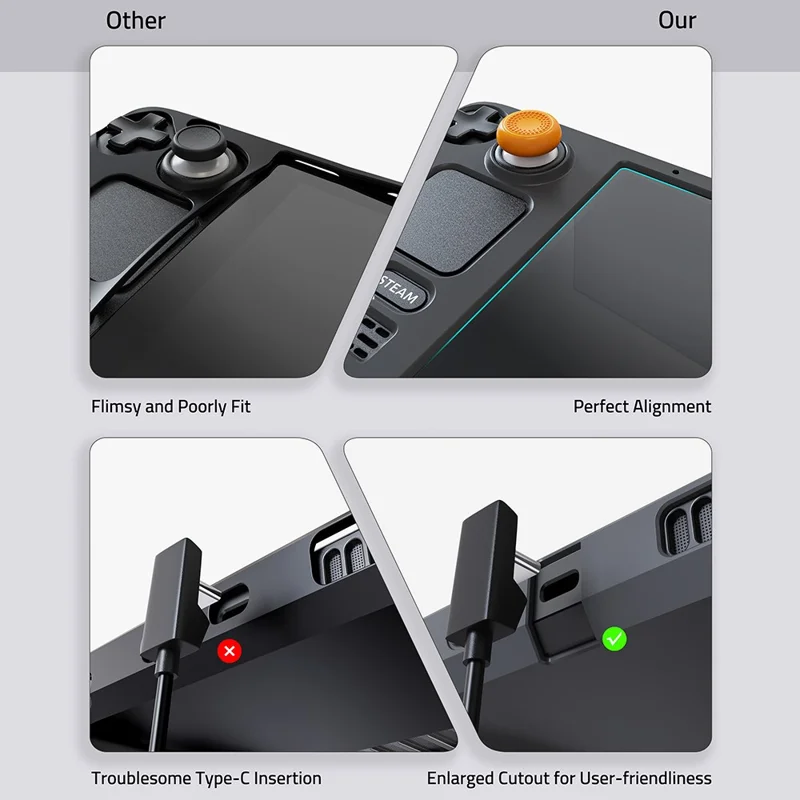 Other

Our

STEAM

Flimsy and Poorly Fit

Perfect Alignment

Troublesome Type-C Insertion

Enlarged Cutout for User-friendliness