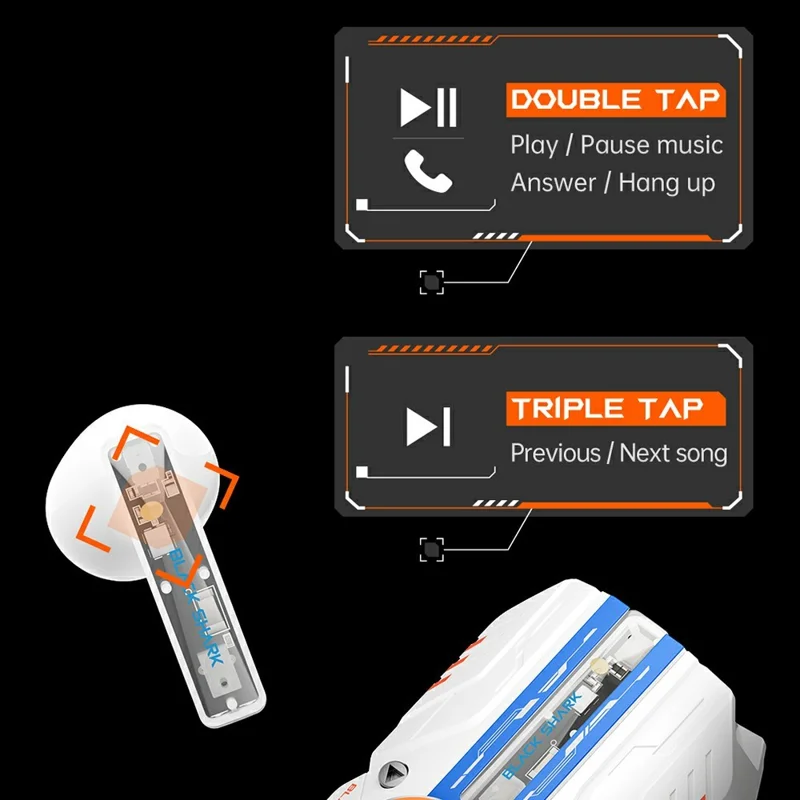 DOUBLE TAP
Play / Pause music
Answer / Hang up

TRIPLE TAP
Previous / Next song

BLACK SHARK

BLACK SHARK