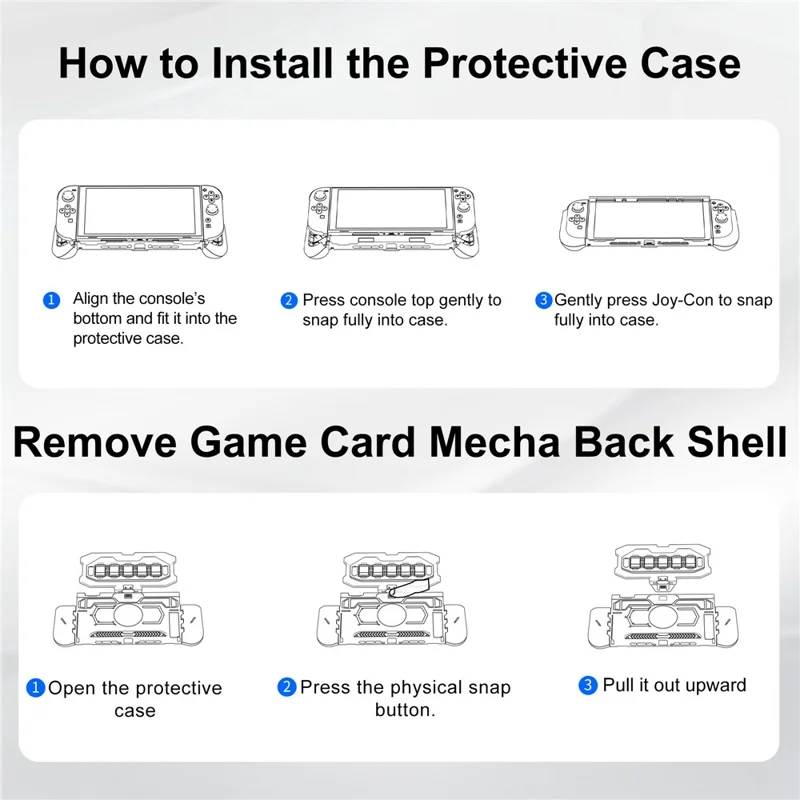 How to Install the Protective Case

1 Align the console's bottom and fit it into the protective case.

2 Press console top gently to snap fully into case.

3 Gently press Joy-Con to snap fully into case.

Remove Game Card Mecha Back Shell

1 Open the protective case

2 Press the physical snap button.

3 Pull it out upward