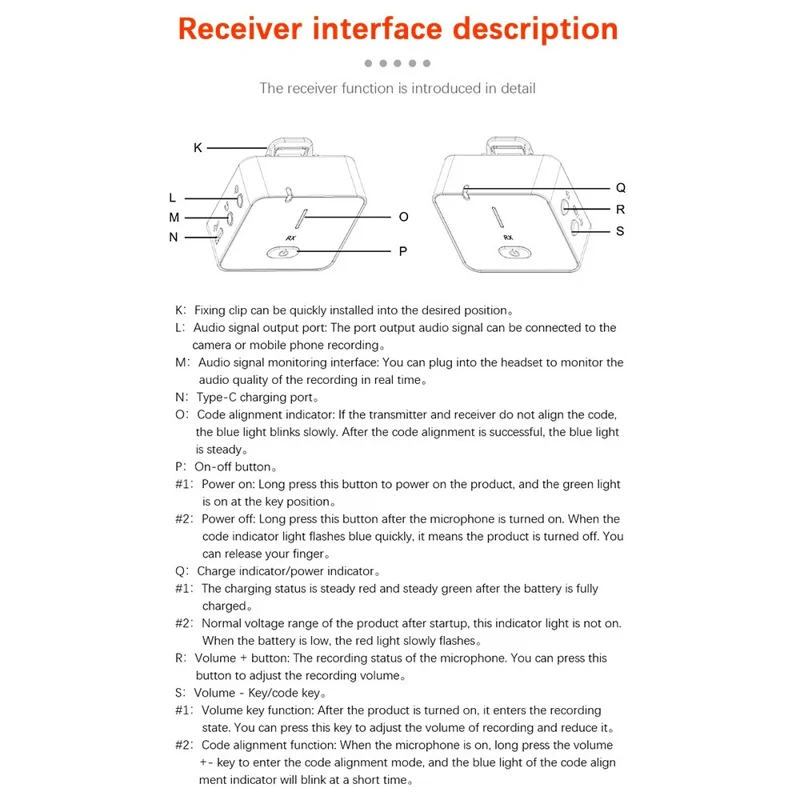 Receiver interface description

The receiver function is introduced in detail

K

L

M

N

O

P

RX

Q

R

S

RX

K: Fixing clip can be quickly installed into the desired position。

L: Audio signal output port: The port output audio signal can be connected to the camera or mobile phone recording。

M: Audio signal monitoring interface: You can plug into the headset to monitor the audio quality of the recording in real time。

N: Type-C charging port。

O: Code alignment indicator: If the transmitter and receiver do not align the code, the blue light blinks slowly. After the code alignment is successful, the blue light is steady。

P: On-off button。

#1: Power on: Long press this button to power on the product, and the green light is on at the key position。

#2: Power off: Long press this button after the microphone is turned on. When the code indicator light flashes blue quickly, it means the product is turned off. You can release your finger。

Q: Charge indicator/power indicator。

#1: The charging status is steady red and steady green after the battery is fully charged。

#2: Normal voltage range of the product after startup, this indicator light is not on. When the battery is low, the red light slowly flashes。

R: Volume + button: The recording status of the microphone. You can press this button to adjust the recording volume。

S: Volume - Key/code key。

#1: Volume key function: After the product is turned on, it enters the recording state. You can press this key to adjust the volume of recording and reduce it。

#2: Code alignment function: When the microphone is on, long press the volume +- key to enter the code alignment mode, and the blue light of the code align ment indicator will blink at a short time。