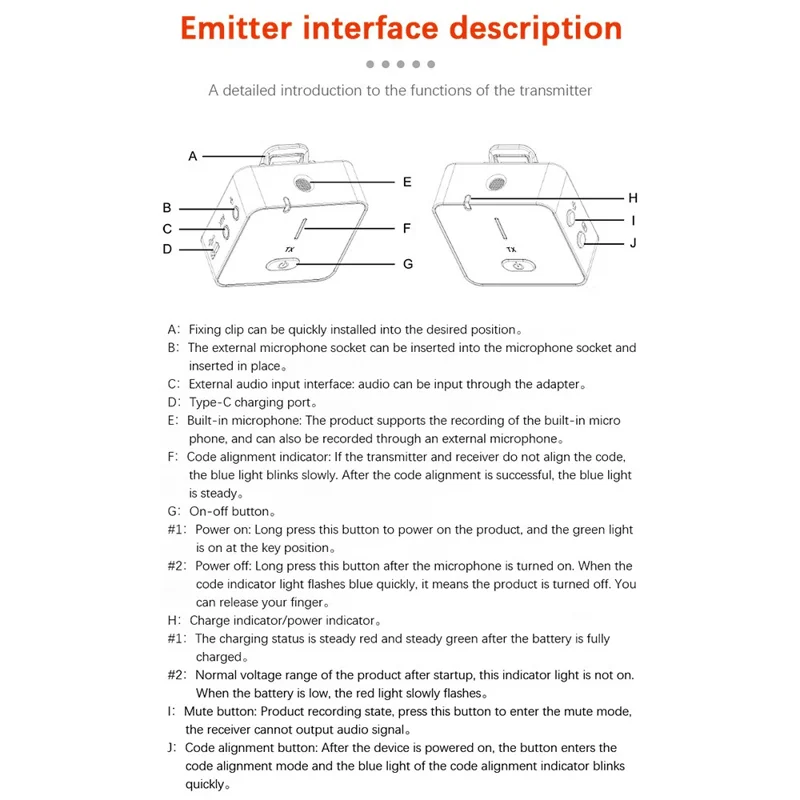 Emitter interface description

A detailed introduction to the functions of the transmitter

A
B
C
D
E
F
G
TX
H
I
J
TX

A: Fixing clip can be quickly installed into the desired position。
B: The external microphone socket can be inserted into the microphone socket and inserted in place。
C: External audio input interface: audio can be input through the adapter。
D: Type-C charging port。
E: Built-in microphone: The product supports the recording of the built-in micro phone, and can also be recorded through an external microphone。
F: Code alignment indicator: If the transmitter and receiver do not align the code, the blue light blinks slowly. After the code alignment is successful, the blue light is steady。
G: On-off button。
#1: Power on: Long press this button to power on the product, and the green light is on at the key position。
#2: Power off: Long press this button after the microphone is turned on. When the code indicator light flashes blue quickly, it means the product is turned off. You can release your finger。
H: Charge indicator/power indicator。
#1: The charging status is steady red and steady green after the battery is fully charged。
#2: Normal voltage range of the product after startup, this indicator light is not on. When the battery is low, the red light slowly flashes。
I: Mute button: Product recording state, press this button to enter the mute mode, the receiver cannot output audio signal。
J: Code alignment button: After the device is powered on, the button enters the code alignment mode and the blue light of the code alignment indicator blinks quickly。