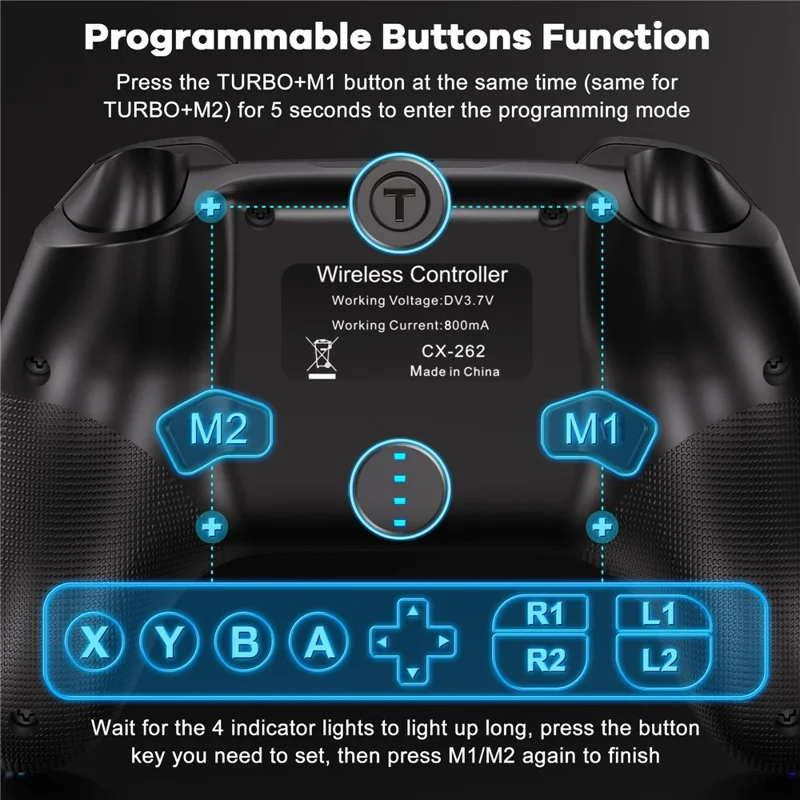 Programmable Buttons Function

Press the TURBO+M1 button at the same time (same for TURBO+M2) for 5 seconds to enter the programming mode

T

Wireless Controller
Working Voltage:DV3.7V
Working Current:800mA
CX-262
Made in China

M2

M1

X Y B A

R1
R2

L1
L2

Wait for the 4 indicator lights to light up long, press the button key you need to set, then press M1/M2 again to finish