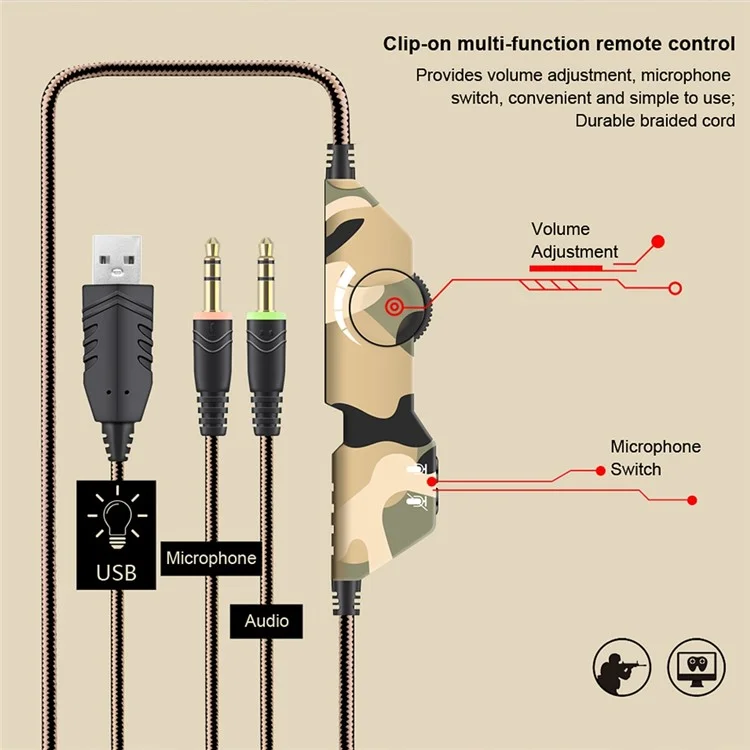 Clip-on multi-function remote control

Provides volume adjustment, microphone switch, convenient and simple to use; Durable braided cord

Volume Adjustment

Microphone Switch

USB

Microphone

Audio