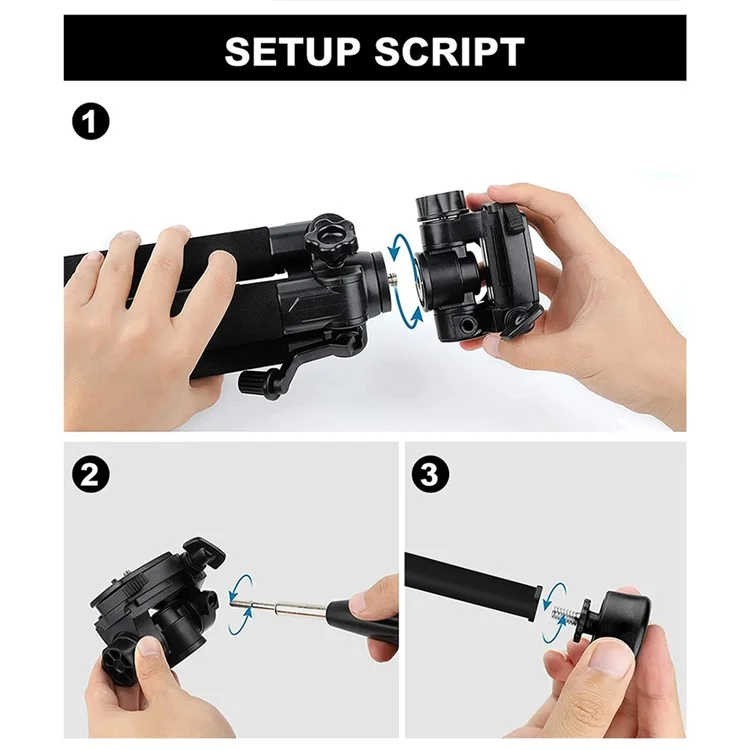 SETUP SCRIPT

1

2

3