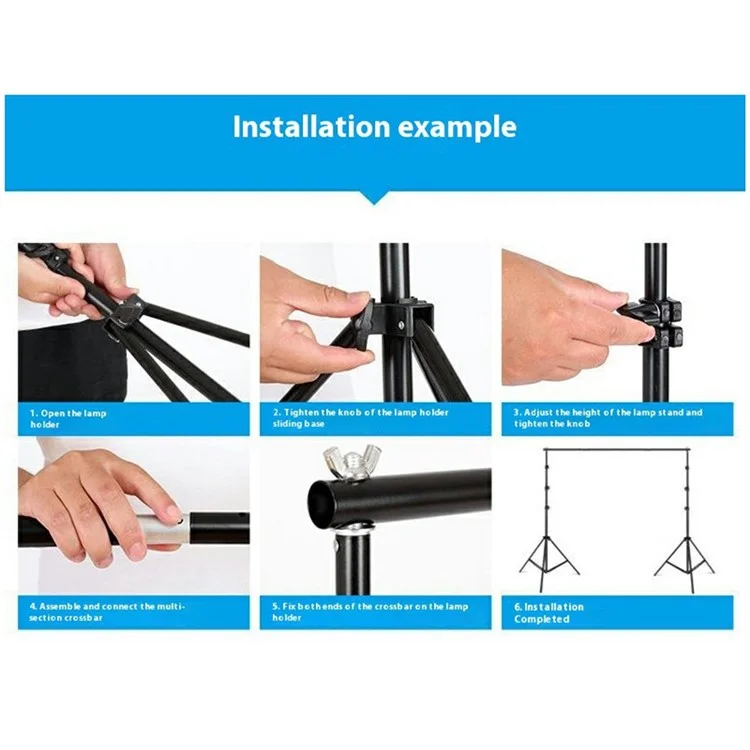 Installation example

1. Open the lamp holder

2. Tighten the knob of the lamp holder sliding base

3. Adjust the height of the lamp stand and tighten the knob

4. Assemble and connect the multi-section crossbar

5. Fix both ends of the crossbar on the lamp holder

6. Installation Completed