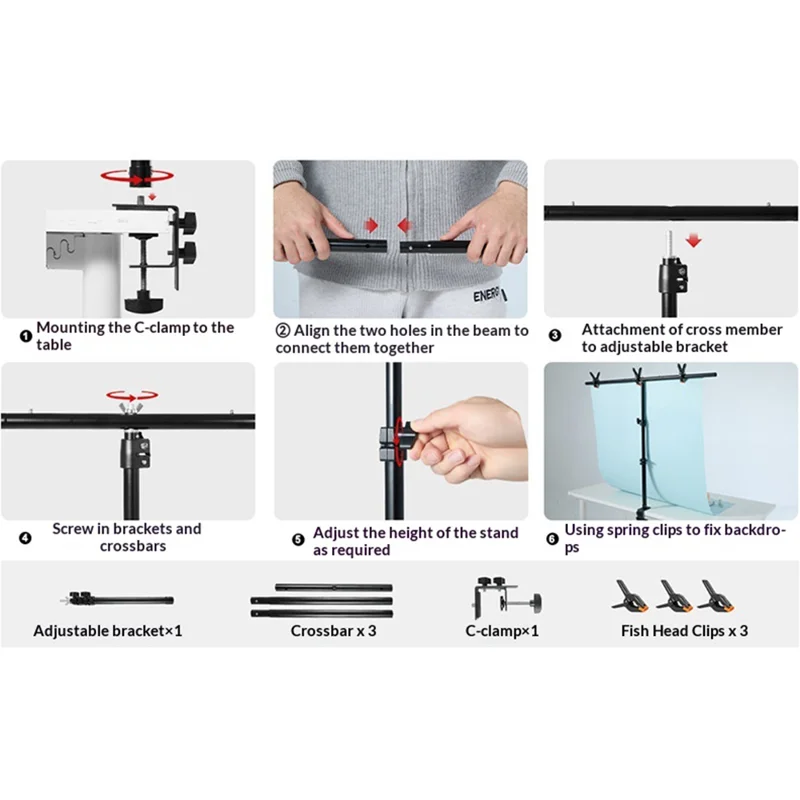 ENERG

❶ Mounting the C-clamp to the table

② Align the two holes in the beam to connect them together

❸ Attachment of cross member to adjustable bracket

❹ Screw in brackets and crossbars

❺ Adjust the height of the stand as required

❻ Using spring clips to fix backdrops

Adjustable bracket×1

Crossbar x 3

C-clamp×1

Fish Head Clips x 3