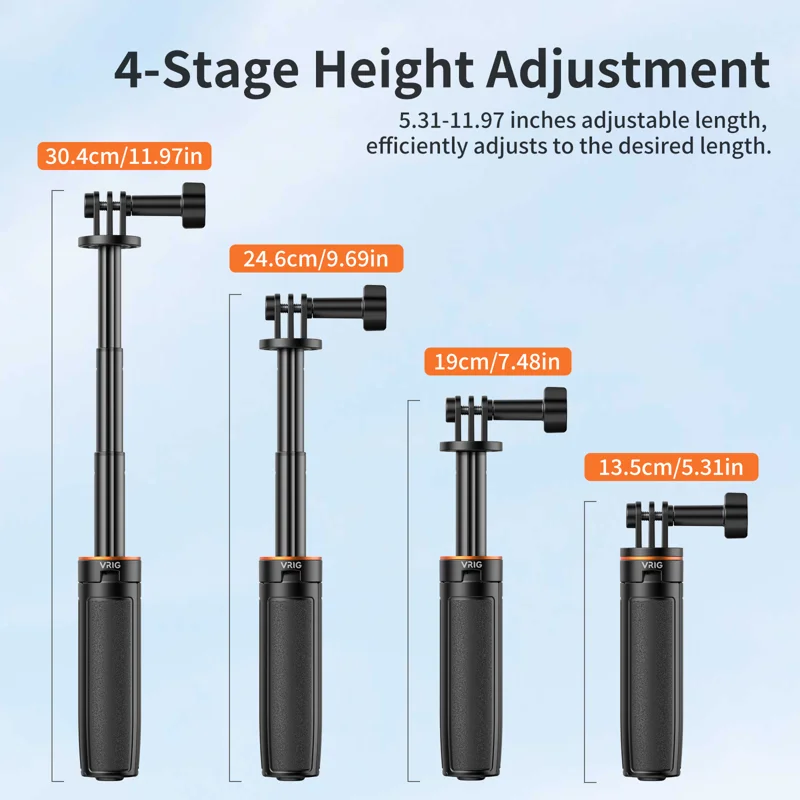 4-Stage Height Adjustment

5.31-11.97 inches adjustable length, efficiently adjusts to the desired length.

30.4cm/11.97in

24.6cm/9.69in

19cm/7.48in

13.5cm/5.31in

VRIG

VRIG

VRIG

VRIG