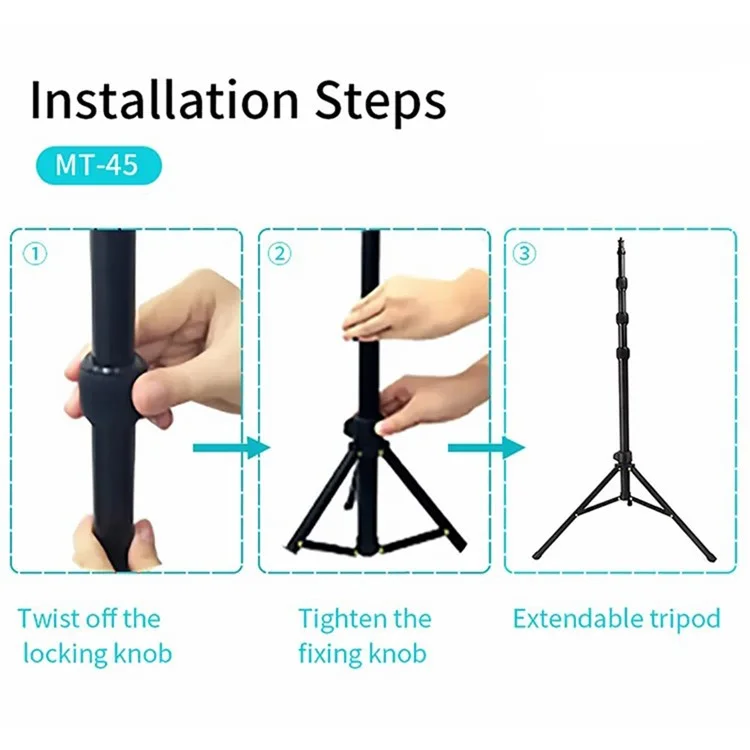 Installation Steps

MT-45

①

②

③

Twist off the locking knob

Tighten the fixing knob

Extendable tripod