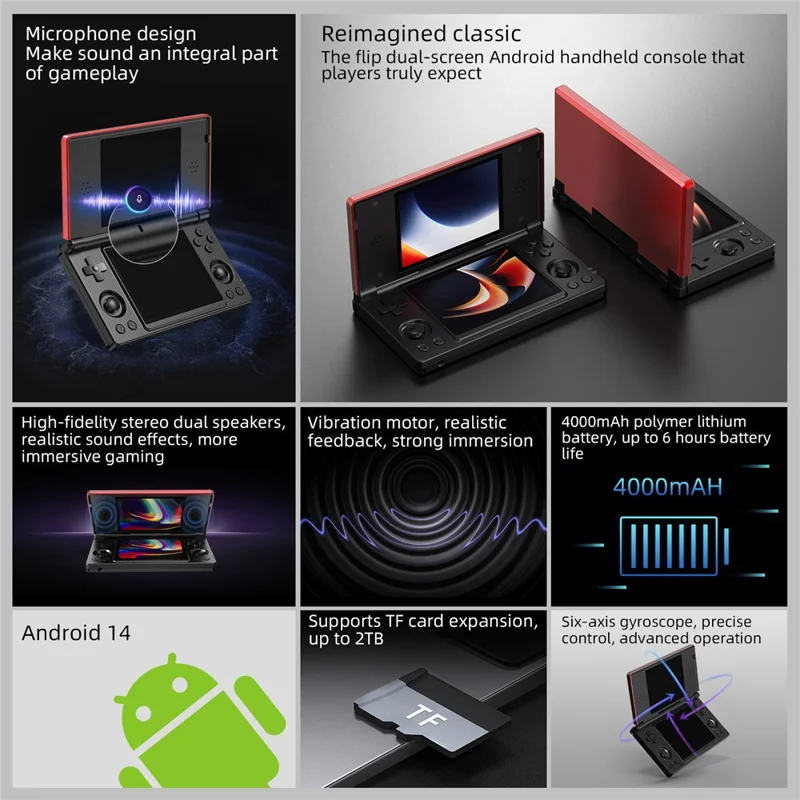 Microphone design
Make sound an integral part of gameplay

Reimagined classic
The flip dual-screen Android handheld console that players truly expect

High-fidelity stereo dual speakers, realistic sound effects, more immersive gaming

Vibration motor, realistic feedback, strong immersion

4000mAh polymer lithium battery, up to 6 hours battery life

4000mAH

Android 14

Supports TF card expansion, up to 2TB

TF

Six-axis gyroscope, precise control, advanced operation