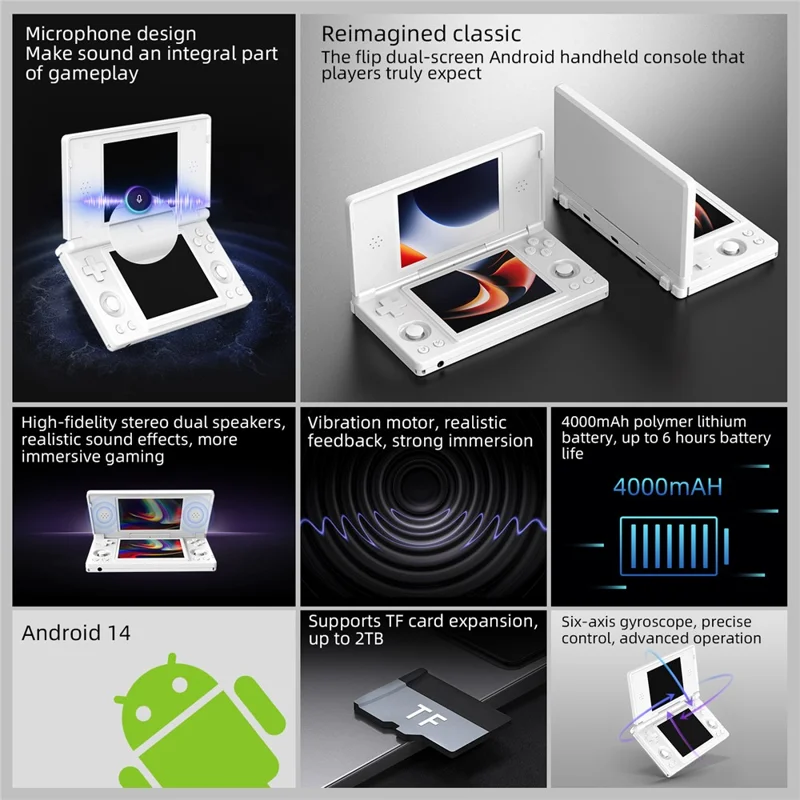 Microphone design
Make sound an integral part of gameplay

Reimagined classic
The flip dual-screen Android handheld console that players truly expect

High-fidelity stereo dual speakers, realistic sound effects, more immersive gaming

Vibration motor, realistic feedback, strong immersion

4000mAh polymer lithium battery, up to 6 hours battery life

4000mAH

Android 14

Supports TF card expansion, up to 2TB

TF

Six-axis gyroscope, precise control, advanced operation