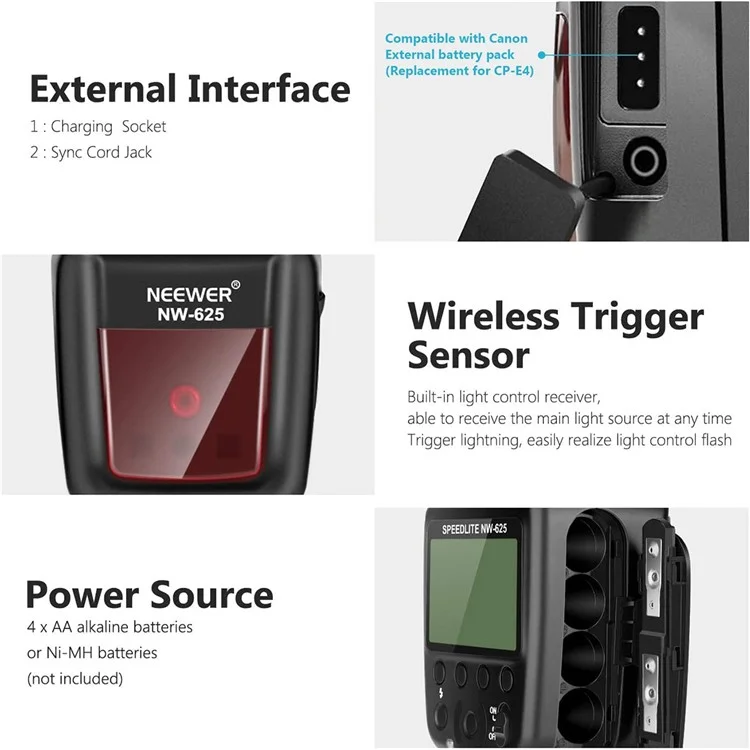 External Interface

1 : Charging Socket

2 : Sync Cord Jack

Compatible with Canon External battery pack (Replacement for CP-E4)

NEEWER®
NW-625

Wireless Trigger Sensor

Built-in light control receiver,
able to receive the main light source at any time
Trigger lightning, easily realize light control flash

Power Source

4 x AA alkaline batteries
or Ni-MH batteries
(not included)

SPEEDLITE NW-625

ON
OFF