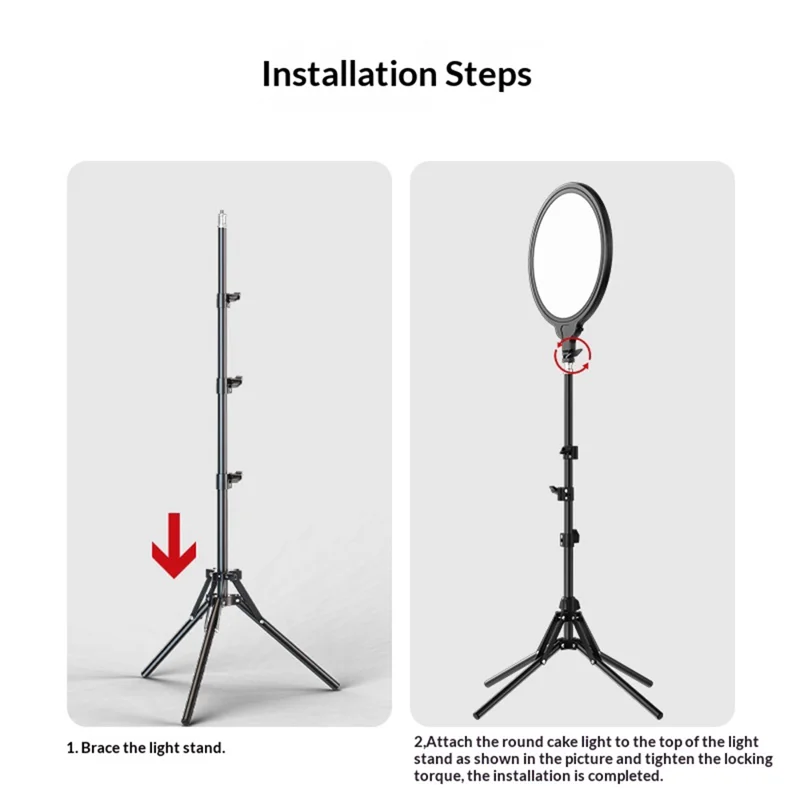 Installation Steps

1. Brace the light stand.

2,Attach the round cake light to the top of the light stand as shown in the picture and tighten the locking torque, the installation is completed.