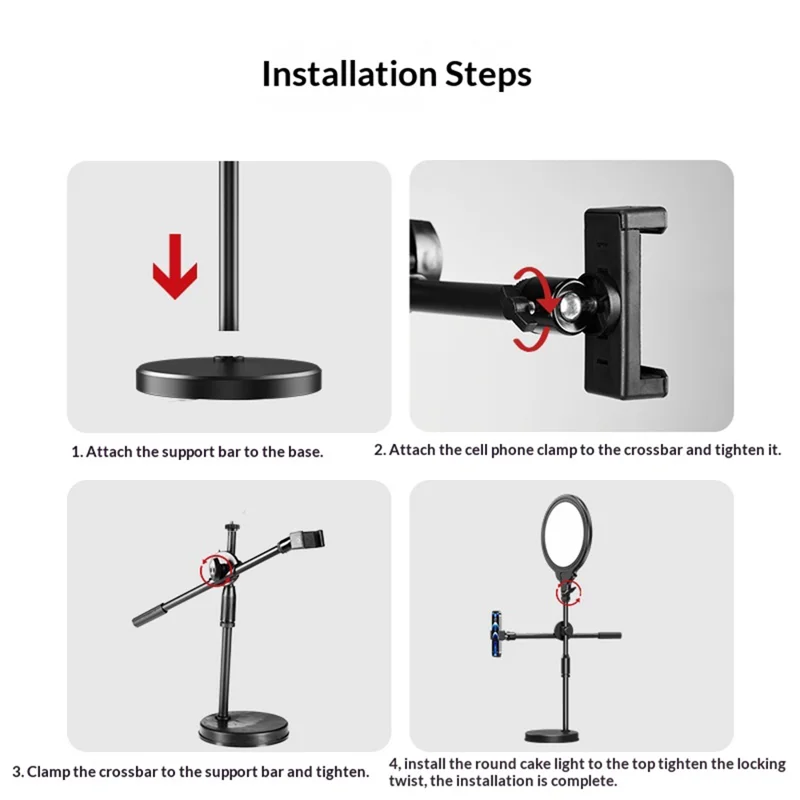 Installation Steps

1. Attach the support bar to the base.

2. Attach the cell phone clamp to the crossbar and tighten it.

3. Clamp the crossbar to the support bar and tighten.

4, install the round cake light to the top tighten the locking twist, the installation is complete.