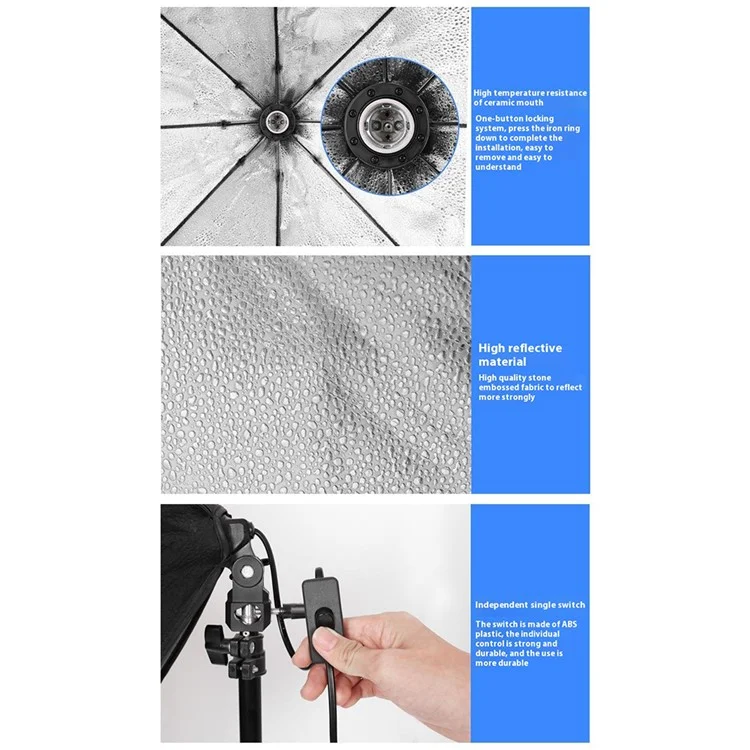 High temperature resistance of ceramic mouth

One-button locking system, press the iron ring down to complete the installation, easy to remove and easy to understand

High reflective material

High quality stone embossed fabric to reflect more strongly

Independent single switch

The switch is made of ABS plastic, the individual control is strong and durable, and the use is more durable