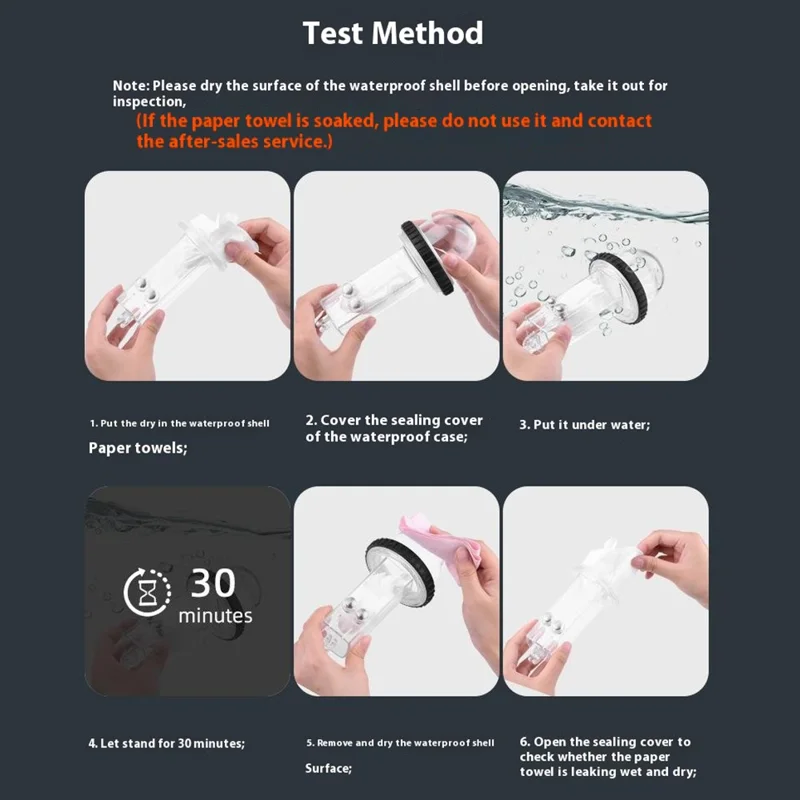 Test Method

Note: Please dry the surface of the waterproof shell before opening, take it out for inspection,
(If the paper towel is soaked, please do not use it and contact the after-sales service.)

1. Put the dry in the waterproof shell
Paper towels;

2. Cover the sealing cover of the waterproof case;

3. Put it under water;

30
minutes

4. Let stand for 30 minutes;

5. Remove and dry the waterproof shell
Surface;

6. Open the sealing cover to check whether the paper towel is leaking wet and dry;