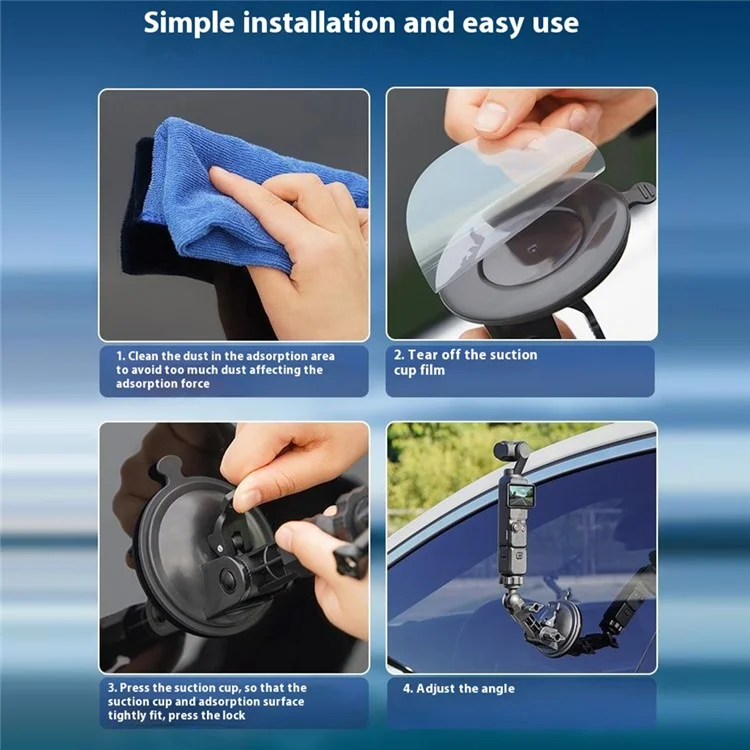 Simple installation and easy use

1. Clean the dust in the adsorption area to avoid too much dust affecting the adsorption force

2. Tear off the suction cup film

3. Press the suction cup, so that the suction cup and adsorption surface tightly fit, press the lock

4. Adjust the angle