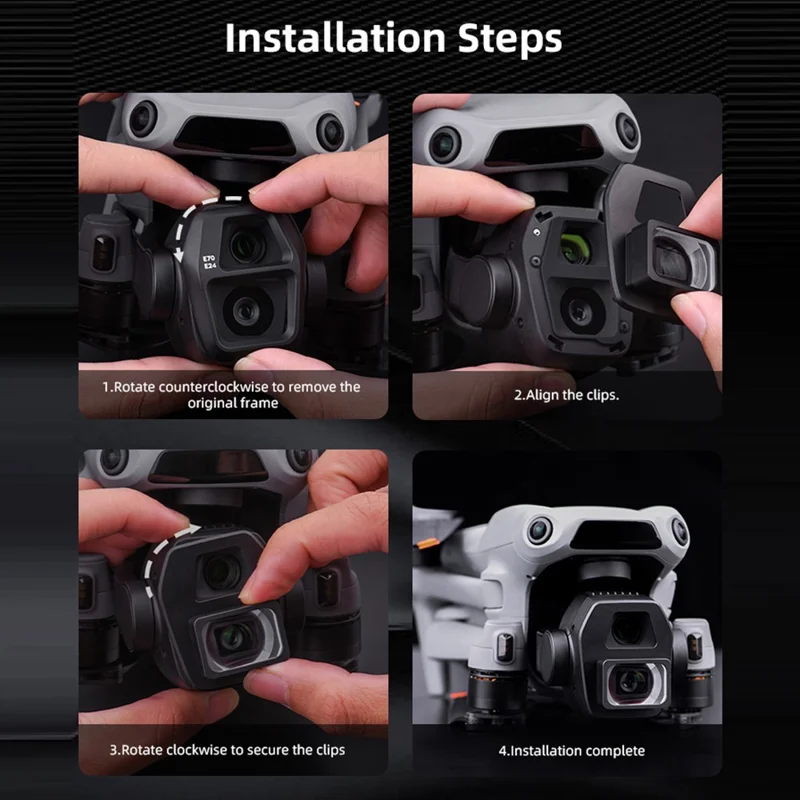 Installation Steps

E70
E24

1.Rotate counterclockwise to remove the original frame

2.Align the clips.

3.Rotate clockwise to secure the clips

4.Installation complete