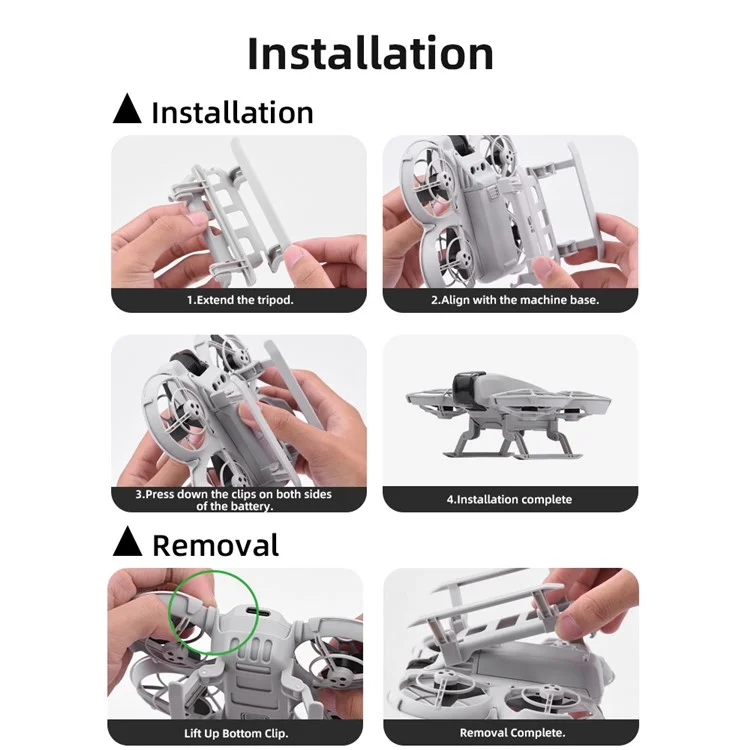 Installation

▲ Installation

1.Extend the tripod.

2.Align with the machine base.

3.Press down the clips on both sides of the battery.

4.Installation complete

▲ Removal

Lift Up Bottom Clip.

Removal Complete.