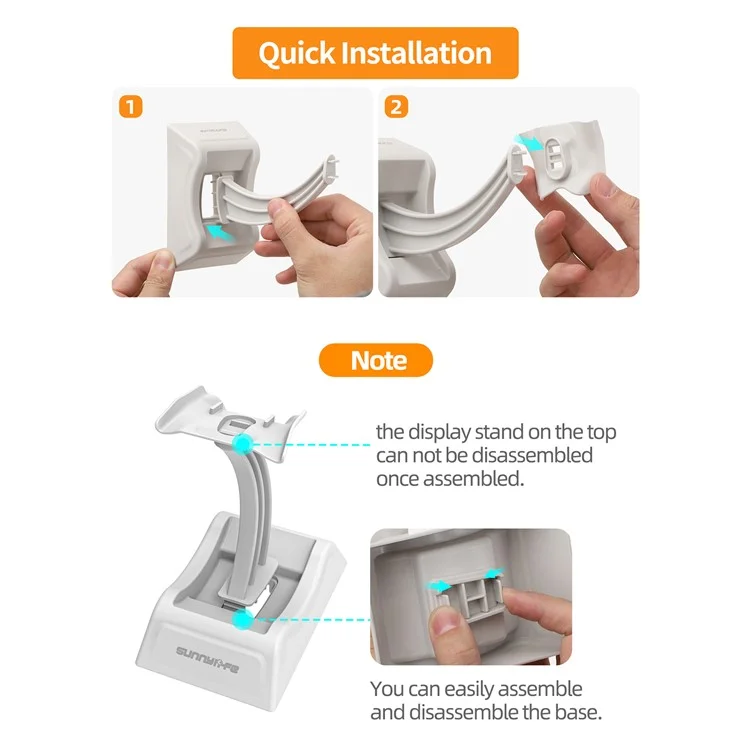 Quick Installation

1

2

Note

the display stand on the top can not be disassembled once assembled.

SUNNYLIFE

You can easily assemble and disassemble the base.