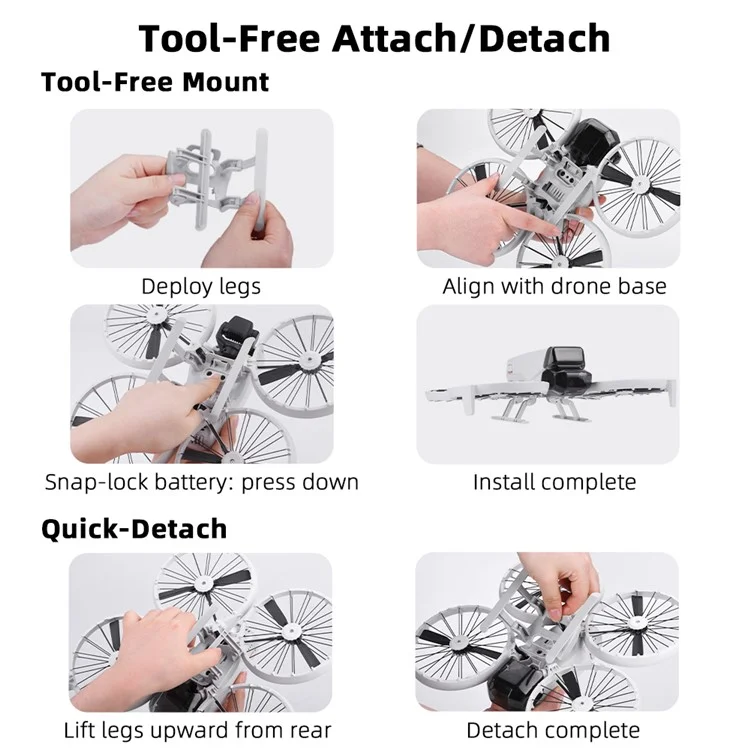 Tool-Free Attach/Detach

Tool-Free Mount

Deploy legs

Align with drone base

Snap-lock battery: press down

Install complete

Quick-Detach

Lift legs upward from rear

Detach complete