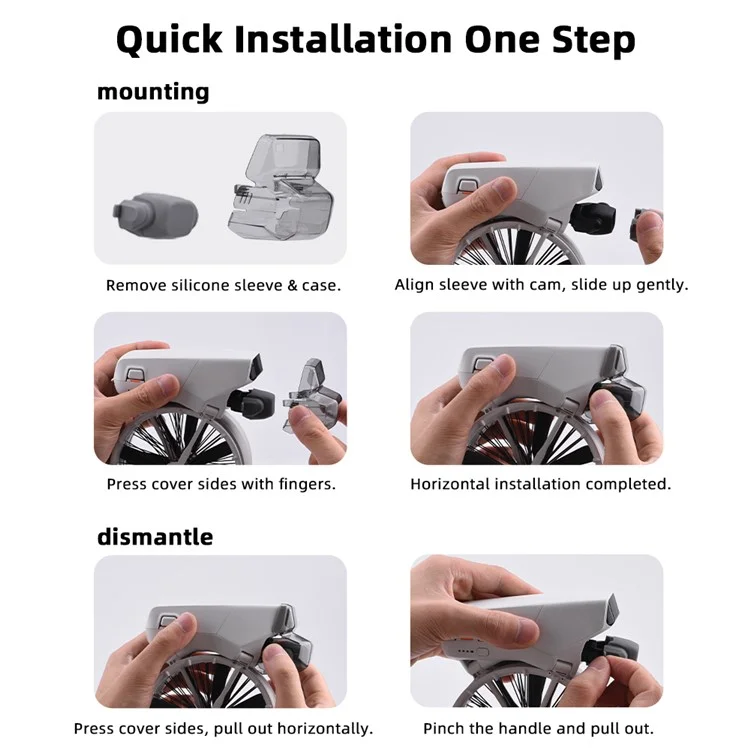 Quick Installation One Step

mounting

Remove silicone sleeve & case.

Align sleeve with cam, slide up gently.

Press cover sides with fingers.

Horizontal installation completed.

dismantle

Press cover sides, pull out horizontally.

Pinch the handle and pull out.