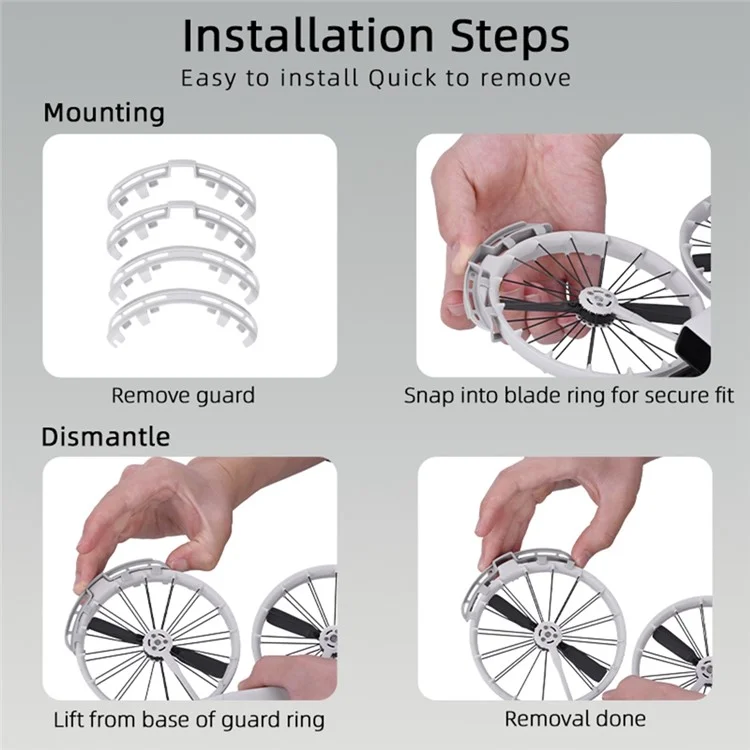 Installation Steps
Easy to install Quick to remove

Mounting

Remove guard

Snap into blade ring for secure fit

Dismantle

Lift from base of guard ring

Removal done