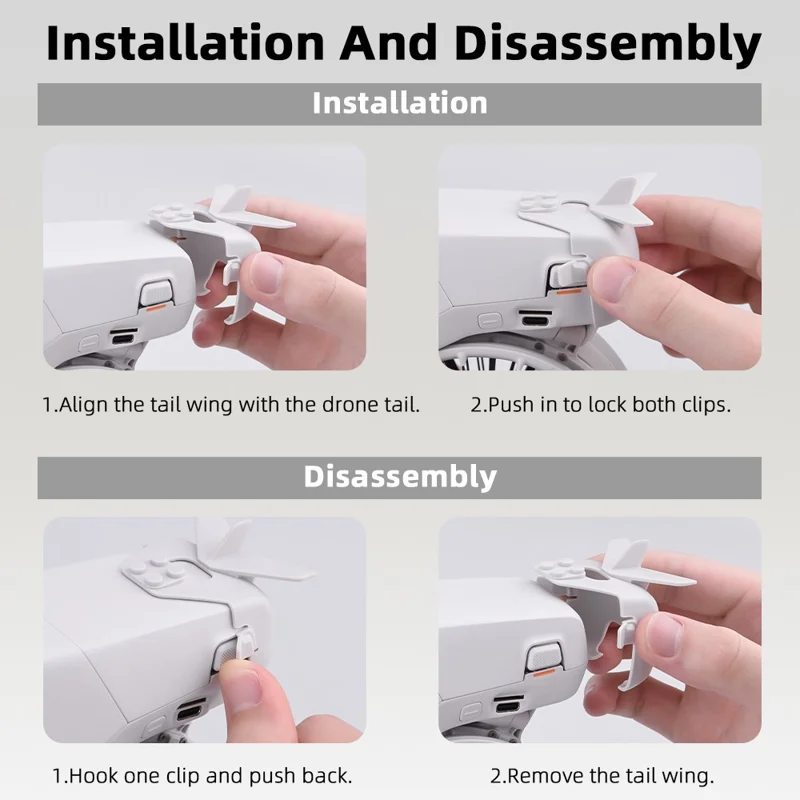 Installation And Disassembly

Installation

1.Align the tail wing with the drone tail.

2.Push in to lock both clips.

Disassembly

1.Hook one clip and push back.

2.Remove the tail wing.