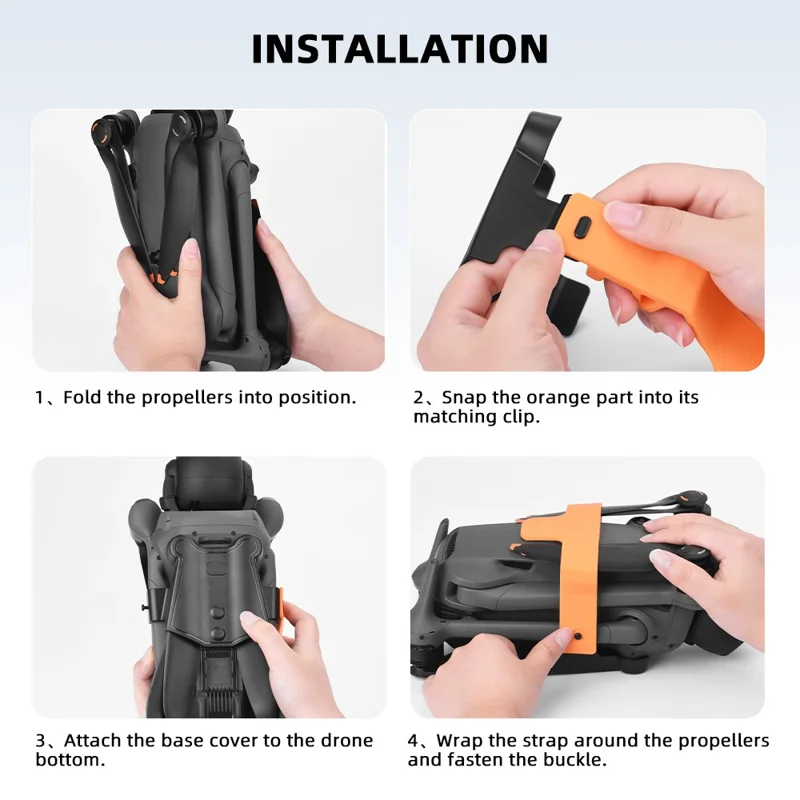 INSTALLATION

1、Fold the propellers into position.

2、Snap the orange part into its matching clip.

3、Attach the base cover to the drone bottom.

4、Wrap the strap around the propellers and fasten the buckle.