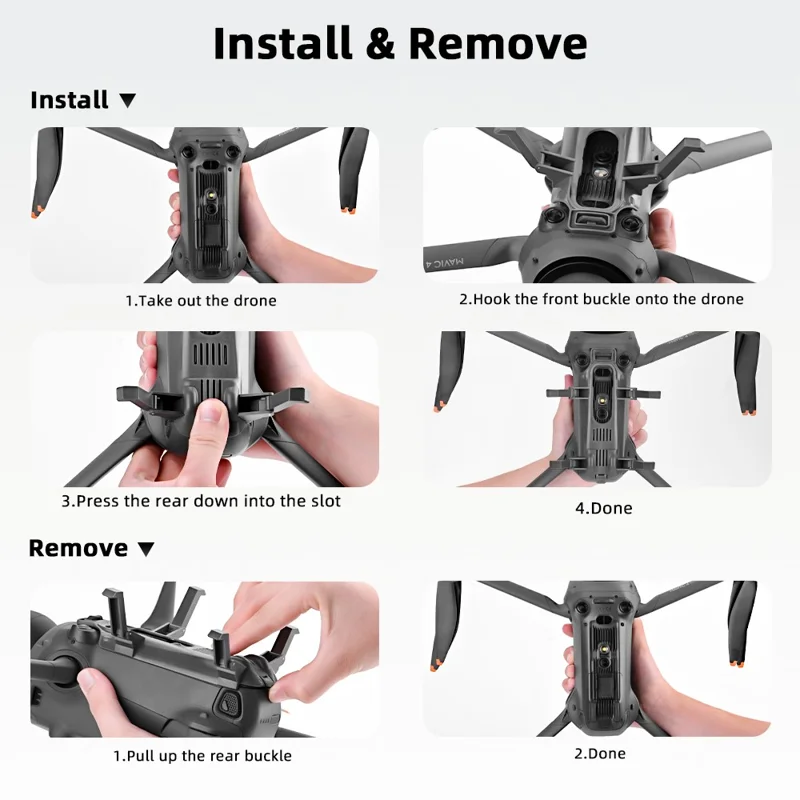 Install & Remove

Install ▼

1.Take out the drone

MAVIC 4

2.Hook the front buckle onto the drone

3.Press the rear down into the slot

4.Done

Remove ▼

1.Pull up the rear buckle

2.Done