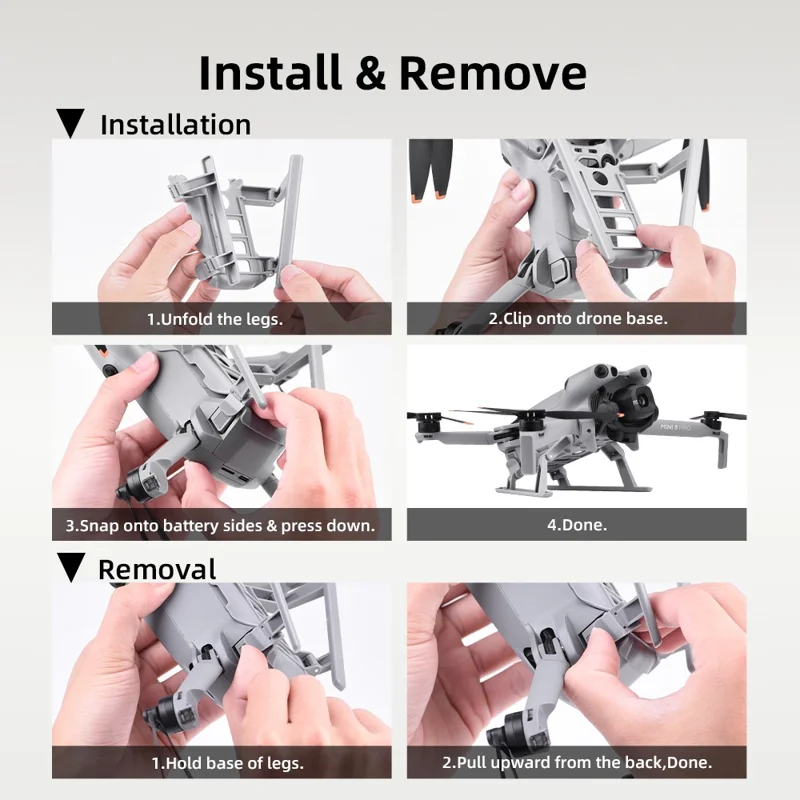 Install & Remove

▼ Installation

1.Unfold the legs.

2.Clip onto drone base.

3.Snap onto battery sides & press down.

MINI 5 PRO

4.Done.

▼ Removal

1.Hold base of legs.

2.Pull upward from the back,Done.