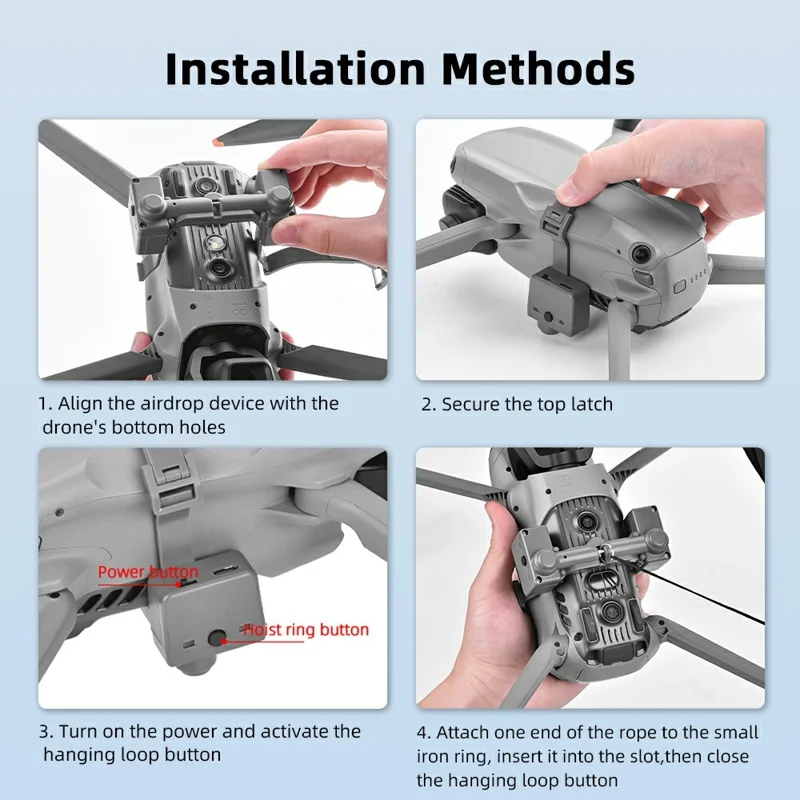 Installation Methods

1. Align the airdrop device with the drone's bottom holes

2. Secure the top latch

Power button

Hoist ring button

3. Turn on the power and activate the hanging loop button

4. Attach one end of the rope to the small iron ring, insert it into the slot,then close the hanging loop button