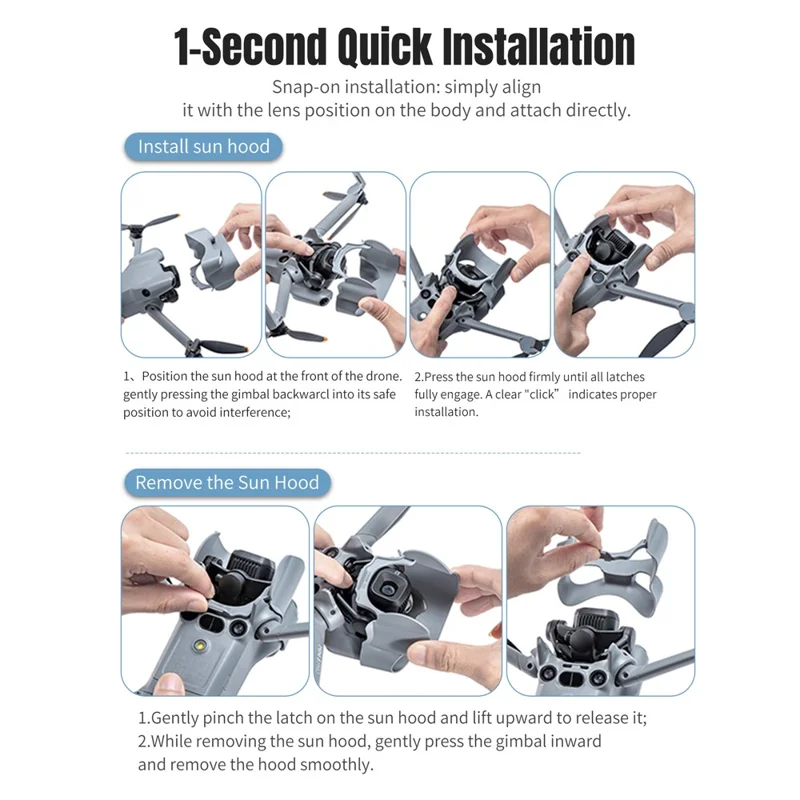 1-Second Quick Installation

Snap-on installation: simply align it with the lens position on the body and attach directly.

Install sun hood

1、Position the sun hood at the front of the drone. gently pressing the gimbal backwarcl into its safe position to avoid interference;

2.Press the sun hood firmly until all latches fully engage. A clear "click" indicates proper installation.

Remove the Sun Hood

1.Gently pinch the latch on the sun hood and lift upward to release it;
2.While removing the sun hood, gently press the gimbal inward and remove the hood smoothly.