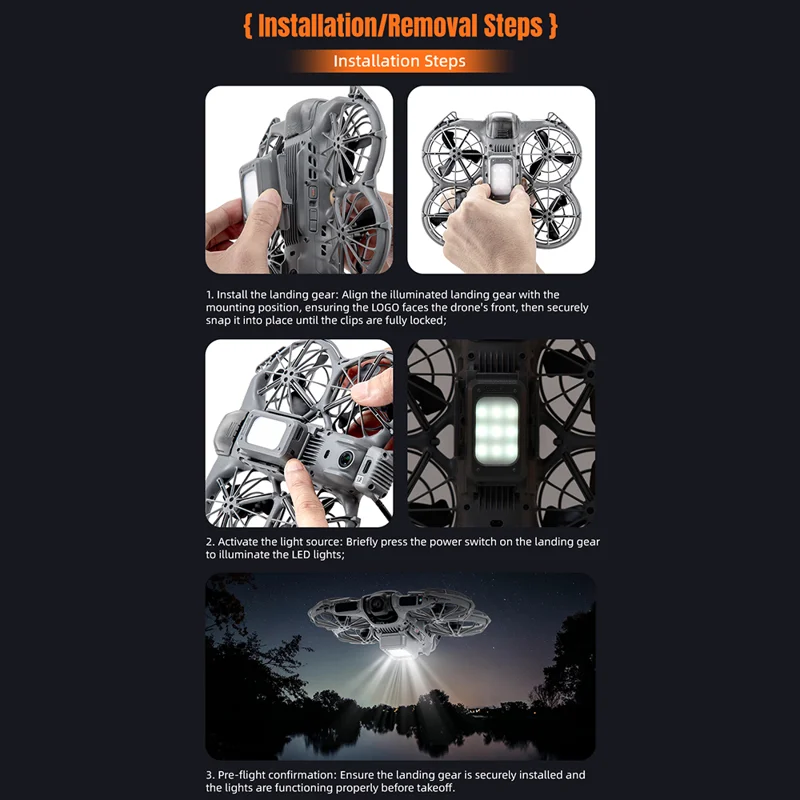 { Installation/Removal Steps }

Installation Steps

1. Install the landing gear: Align the illuminated landing gear with the mounting position, ensuring the LOGO faces the drone's front, then securely snap it into place until the clips are fully locked;

2. Activate the light source: Briefly press the power switch on the landing gear to illuminate the LED lights;

3. Pre-flight confirmation: Ensure the landing gear is securely installed and the lights are functioning properly before takeoff.