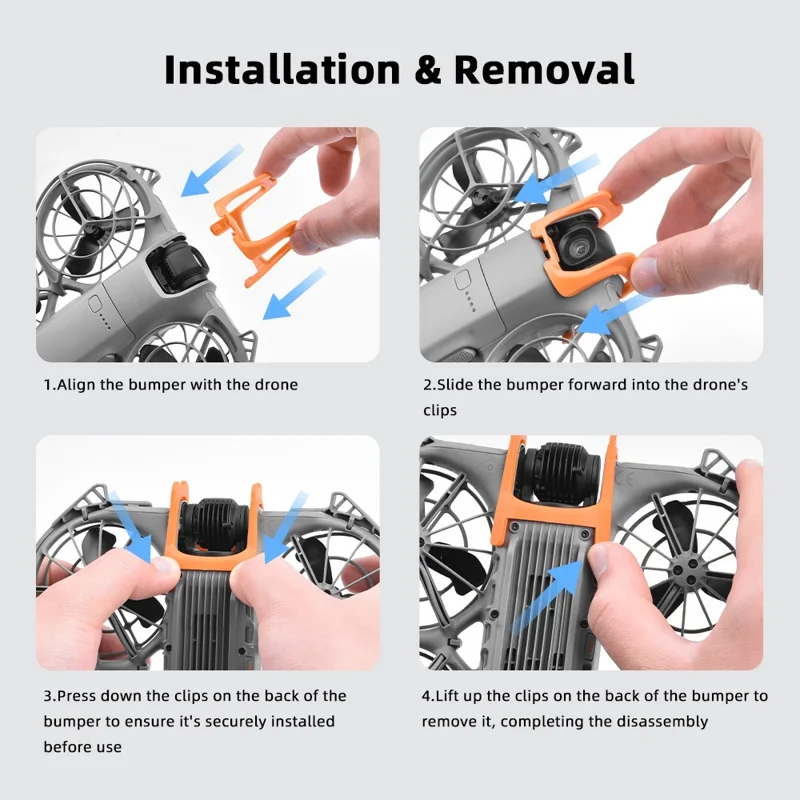 Installation & Removal

1.Align the bumper with the drone

2.Slide the bumper forward into the drone's clips

3.Press down the clips on the back of the bumper to ensure it's securely installed before use

4.Lift up the clips on the back of the bumper to remove it, completing the disassembly