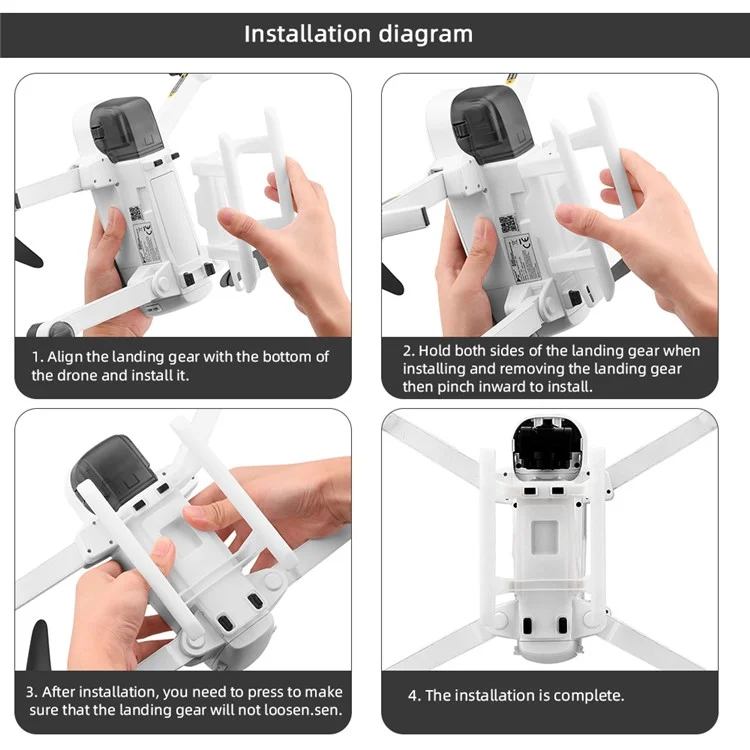 Installation diagram

1. Align the landing gear with the bottom of the drone and install it.

2. Hold both sides of the landing gear when installing and removing the landing gear then pinch inward to install.

3. After installation, you need to press to make sure that the landing gear will not loosen.sen.

4. The installation is complete.