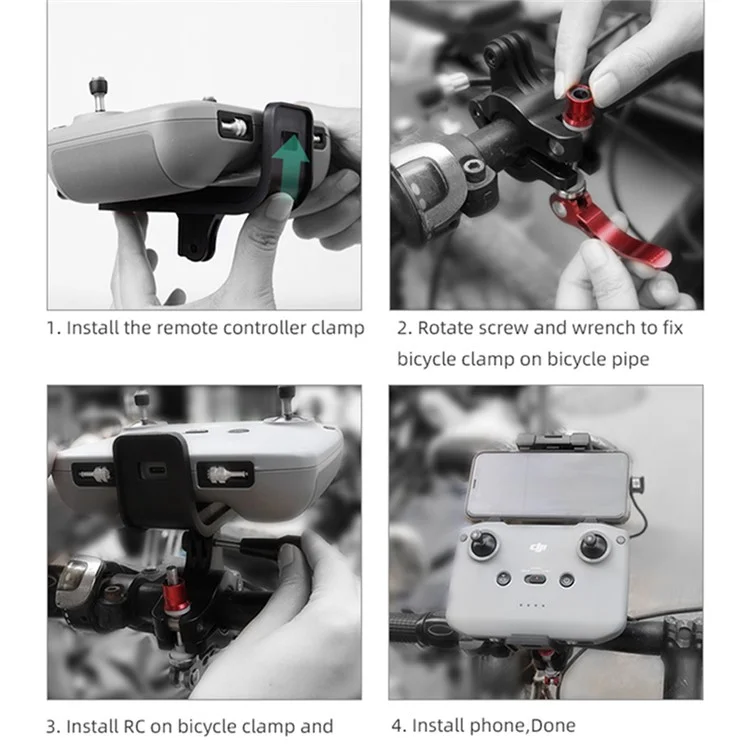 1. Install the remote controller clamp

2. Rotate screw and wrench to fix bicycle clamp on bicycle pipe

3. Install RC on bicycle clamp and

4. Install phone,Done