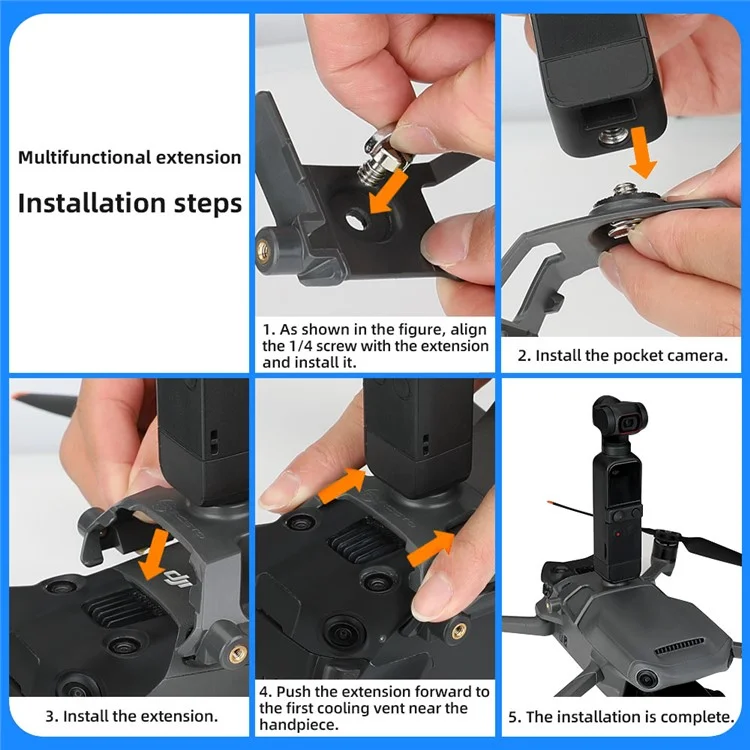 Multifunctional extension

Installation steps

1. As shown in the figure, align the 1/4 screw with the extension and install it.

2. Install the pocket camera.

3. Install the extension.

4. Push the extension forward to the first cooling vent near the handpiece.

5. The installation is complete.