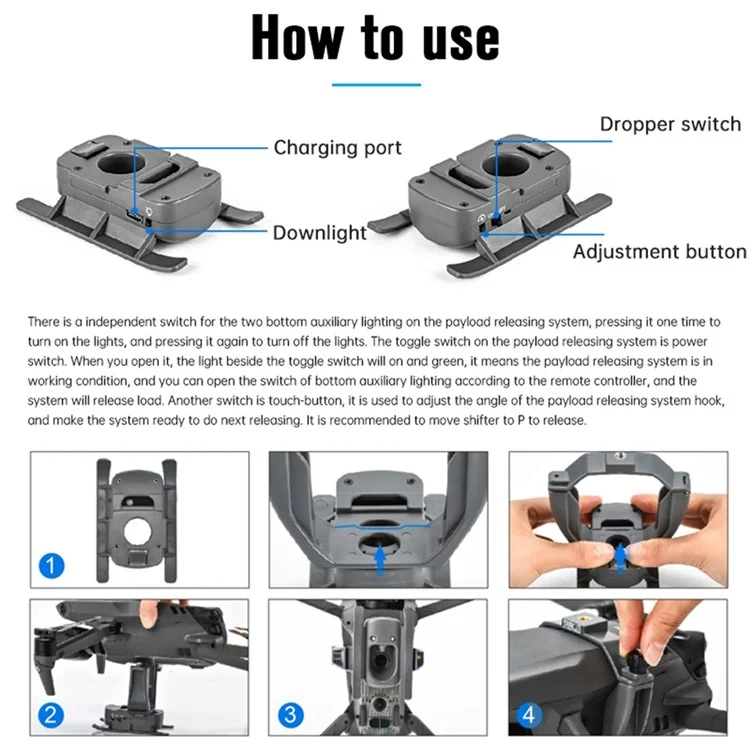 How to use

Charging port

Downlight

Dropper switch

Adjustment button

There is a independent switch for the two bottom auxiliary lighting on the payload releasing system, pressing it one time to turn on the lights, and pressing it again to turn off the lights. The toggle switch on the payload releasing system is power switch. When you open it, the light beside the toggle switch will on and green, it means the payload releasing system is in working condition, and you can open the switch of bottom auxiliary lighting according to the remote controller, and the system will release load. Another switch is touch-button, it is used to adjust the angle of the payload releasing system hook, and make the system ready to do next releasing. It is recommended to move shifter to P to release.

1

2

3

4