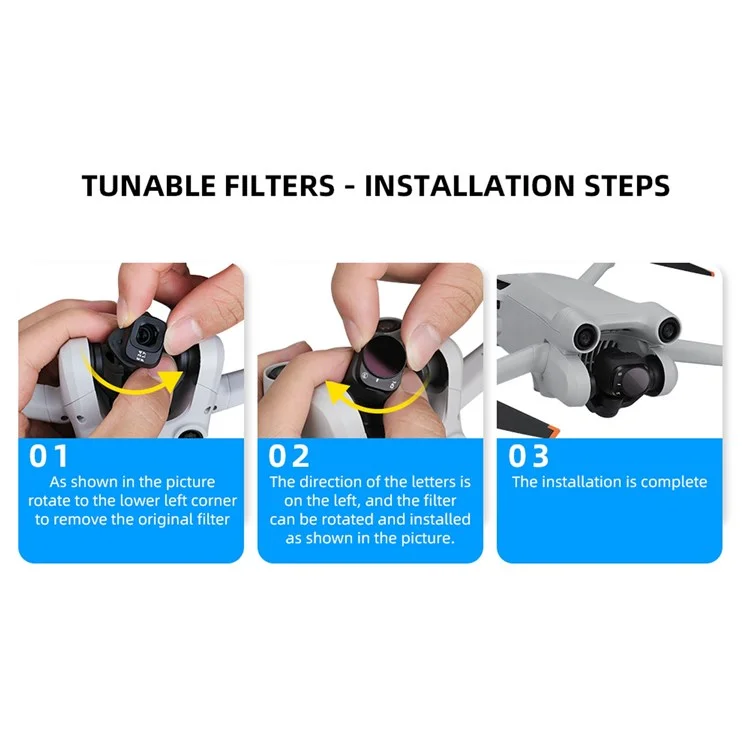 TUNABLE FILTERS - INSTALLATION STEPS

01
As shown in the picture rotate to the lower left corner to remove the original filter

02
The direction of the letters is on the left, and the filter can be rotated and installed as shown in the picture.

03
The installation is complete