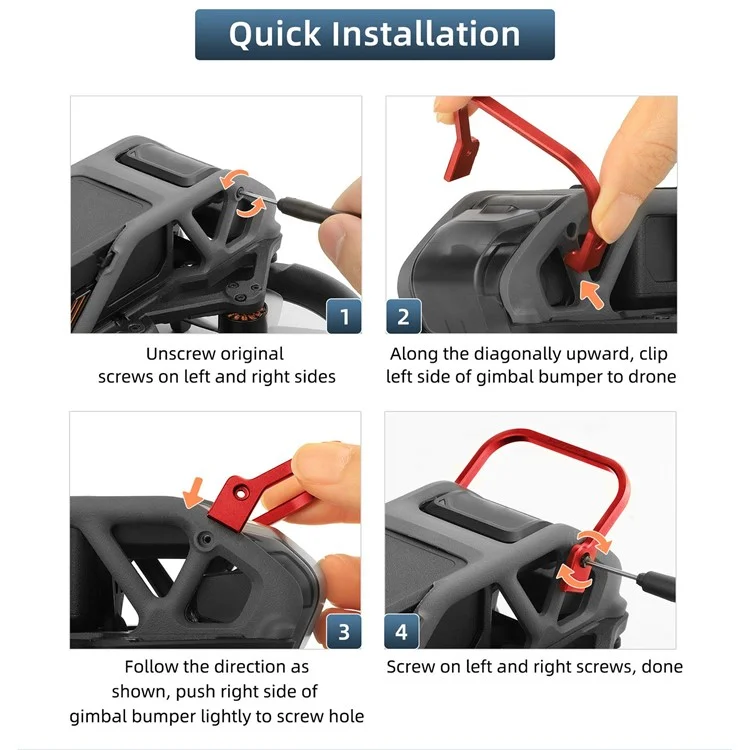 Quick Installation

1

Unscrew original screws on left and right sides

2

Along the diagonally upward, clip left side of gimbal bumper to drone

3

Follow the direction as shown, push right side of gimbal bumper lightly to screw hole

4

Screw on left and right screws, done