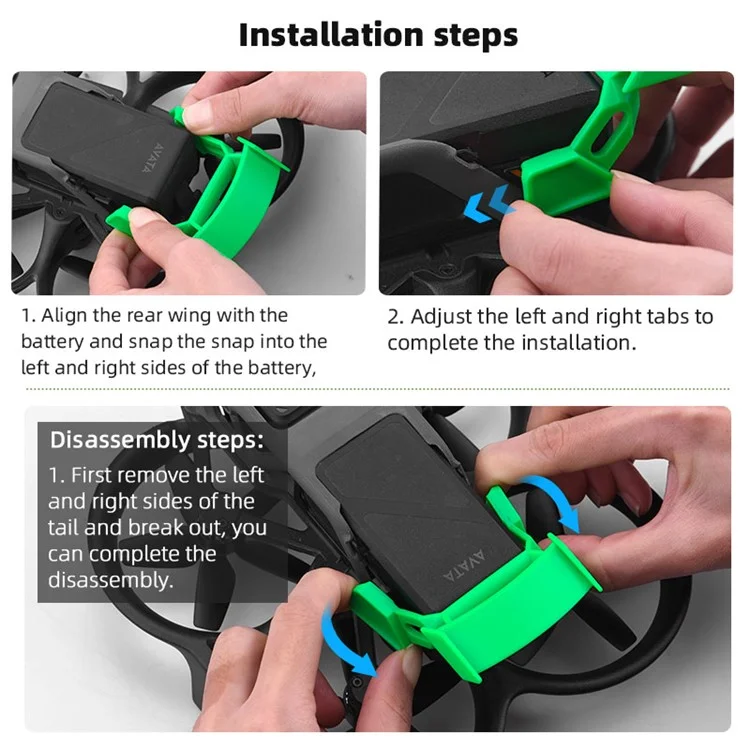 Installation steps

AVATA

1. Align the rear wing with the battery and snap the snap into the left and right sides of the battery,

2. Adjust the left and right tabs to complete the installation.

Disassembly steps:
1. First remove the left and right sides of the tail and break out, you can complete the disassembly.

AVATA