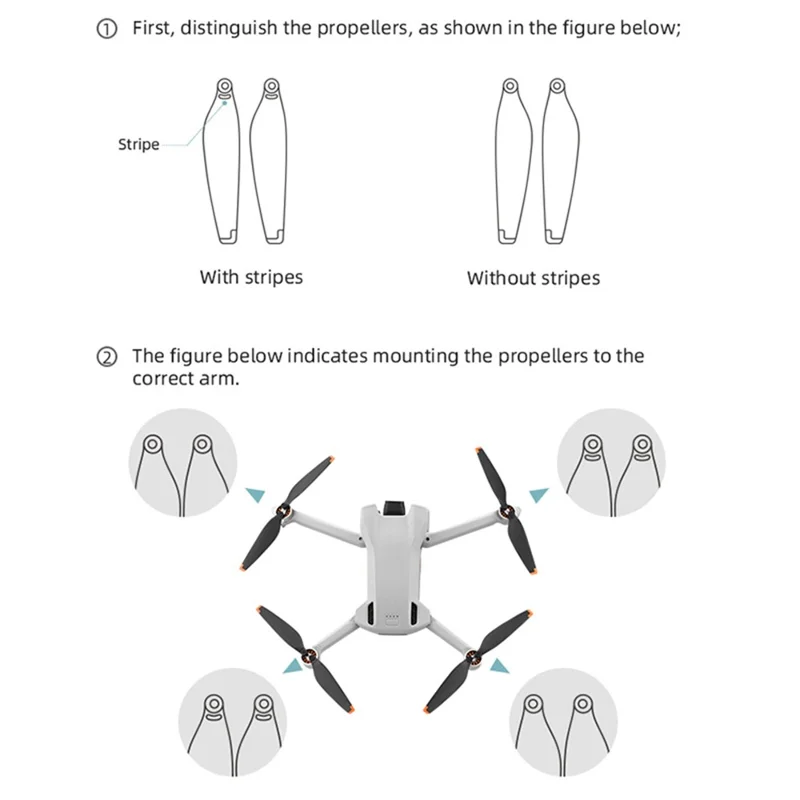 ① First, distinguish the propellers, as shown in the figure below;

Stripe

With stripes

Without stripes

② The figure below indicates mounting the propellers to the correct arm.