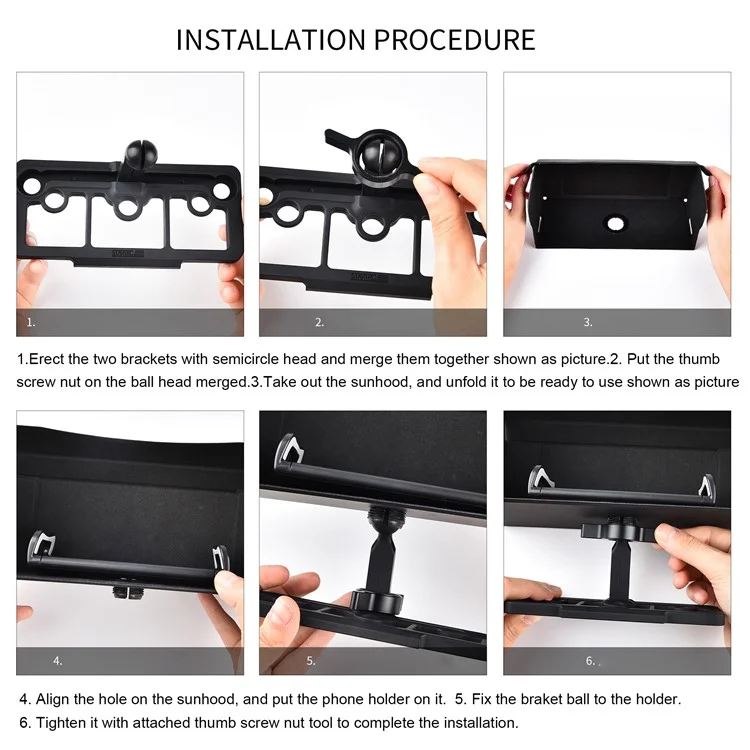 INSTALLATION PROCEDURE

1.

2.

3.

1.Erect the two brackets with semicircle head and merge them together shown as picture.2. Put the thumb screw nut on the ball head merged.3.Take out the sunhood, and unfold it to be ready to use shown as picture

4.

5.

6.

4. Align the hole on the sunhood, and put the phone holder on it. 5. Fix the braket ball to the holder.
6. Tighten it with attached thumb screw nut tool to complete the installation.