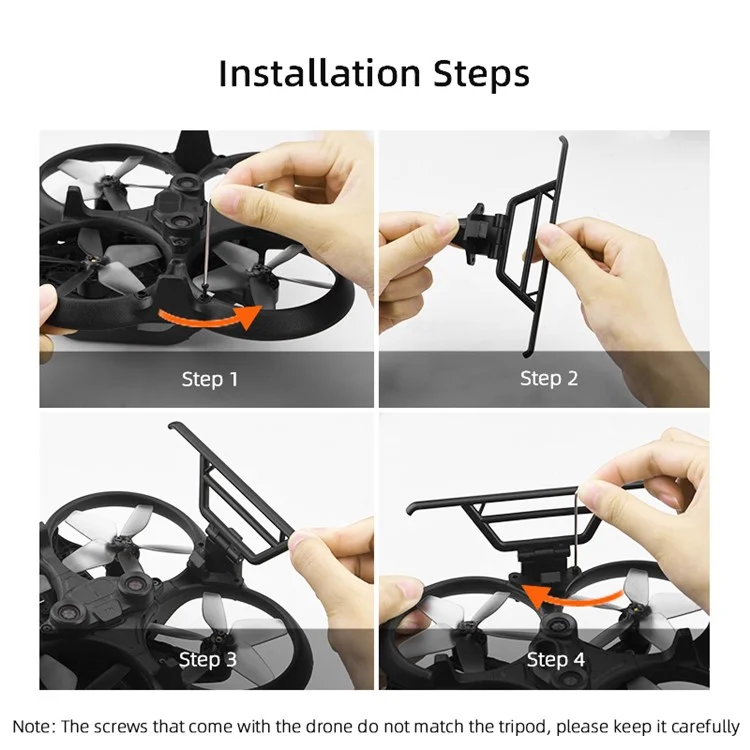 Installation Steps

Step 1

Step 2

Step 3

Step 4

Note: The screws that come with the drone do not match the tripod, please keep it carefully